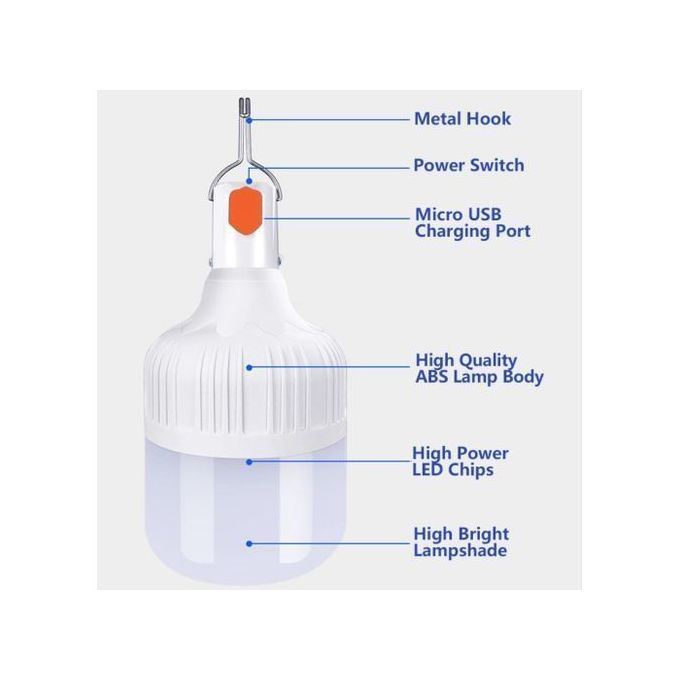 Metal Hook

Power Switch

Micro USB
Charging Port

High Quality
ABS Lamp Body

High Power
LED Chips

High Bright
Lampshade