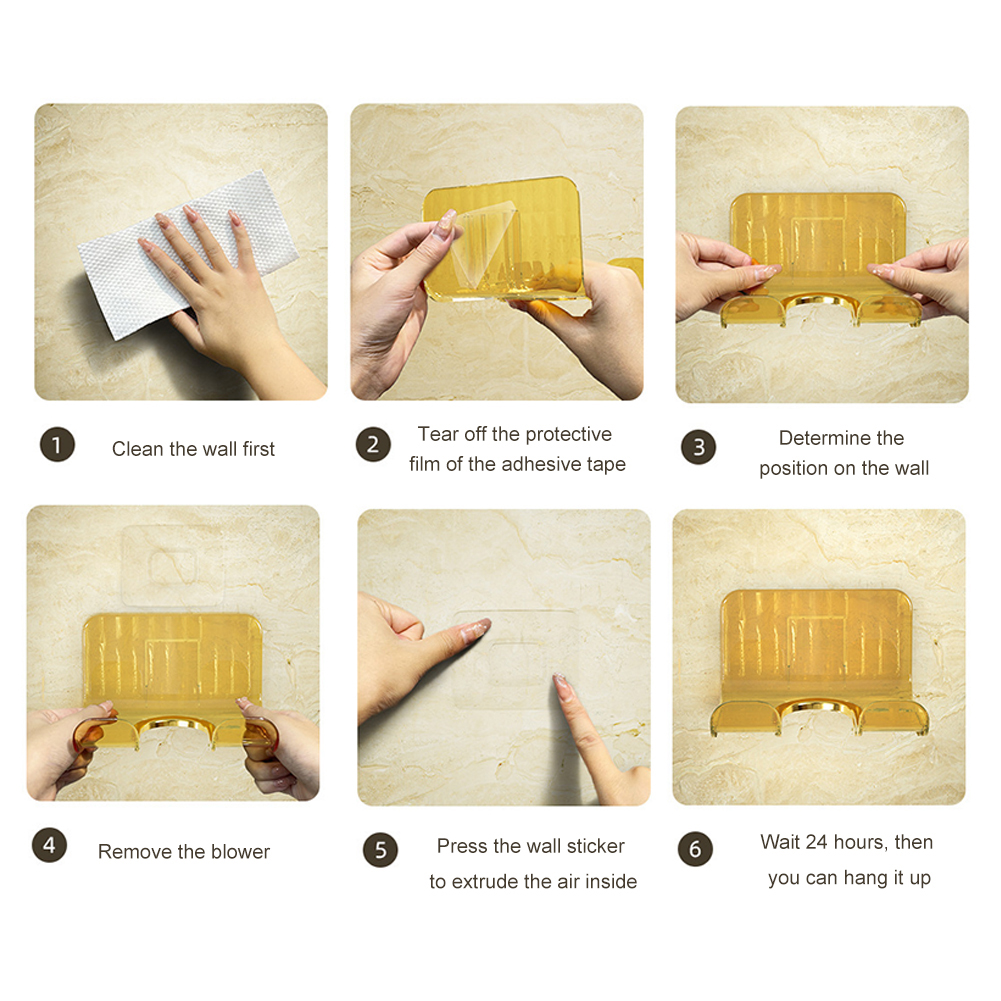 1 Clean the wall first

2 Tear off the protective film of the adhesive tape

3 Determine the position on the wall

4 Remove the blower

5 Press the wall sticker to extrude the air inside

6 Wait 24 hours, then you can hang it up