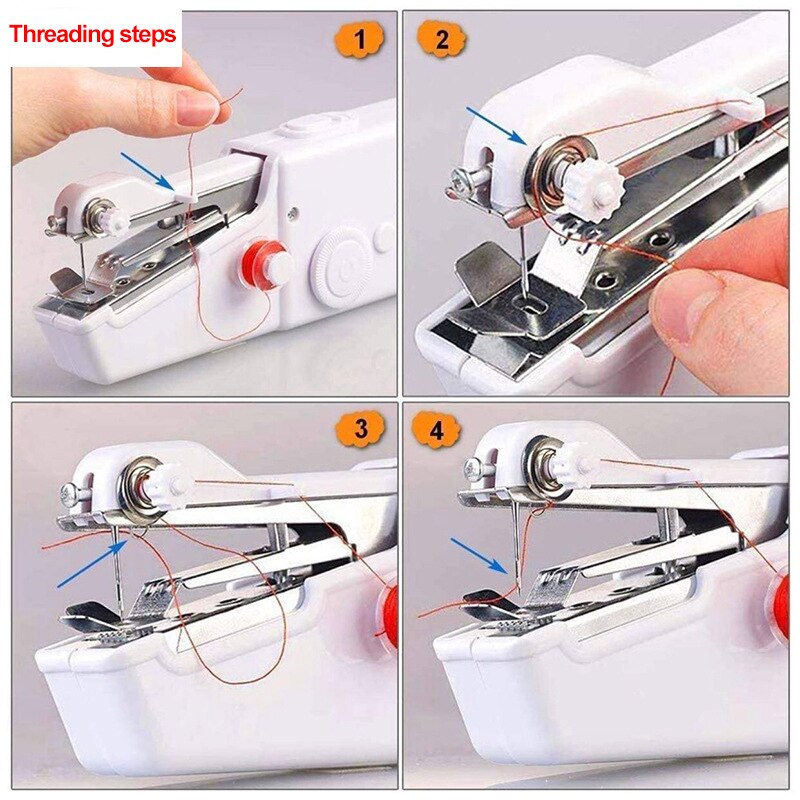 Threading steps

1

2

3

4