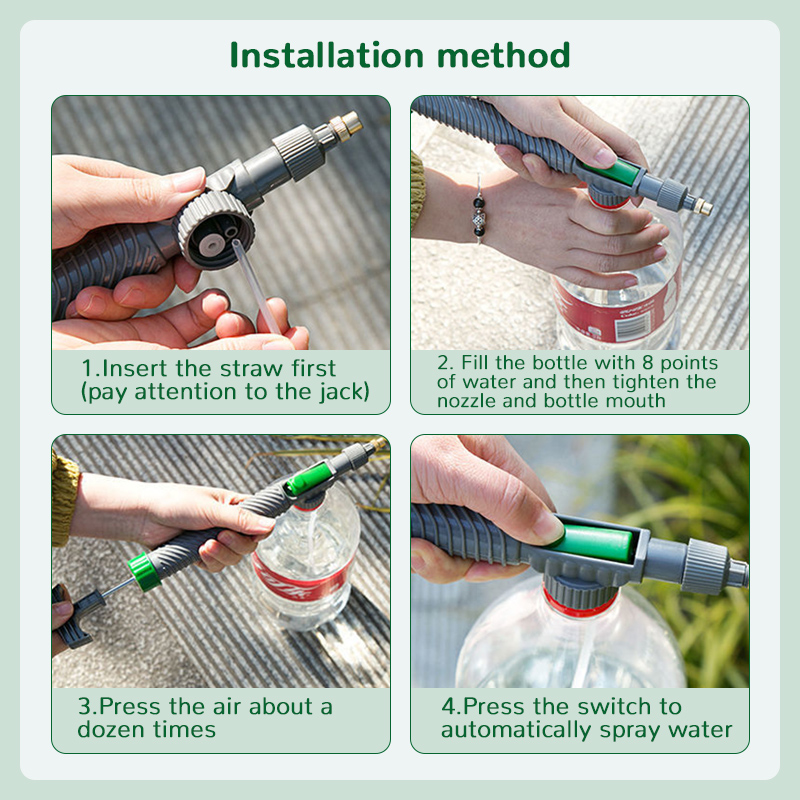 Installation method

1.Insert the straw first (pay attention to the jack)

2. Fill the bottle with 8 points of water and then tighten the nozzle and bottle mouth

3.Press the air about a dozen times

4.Press the switch to automatically spray water