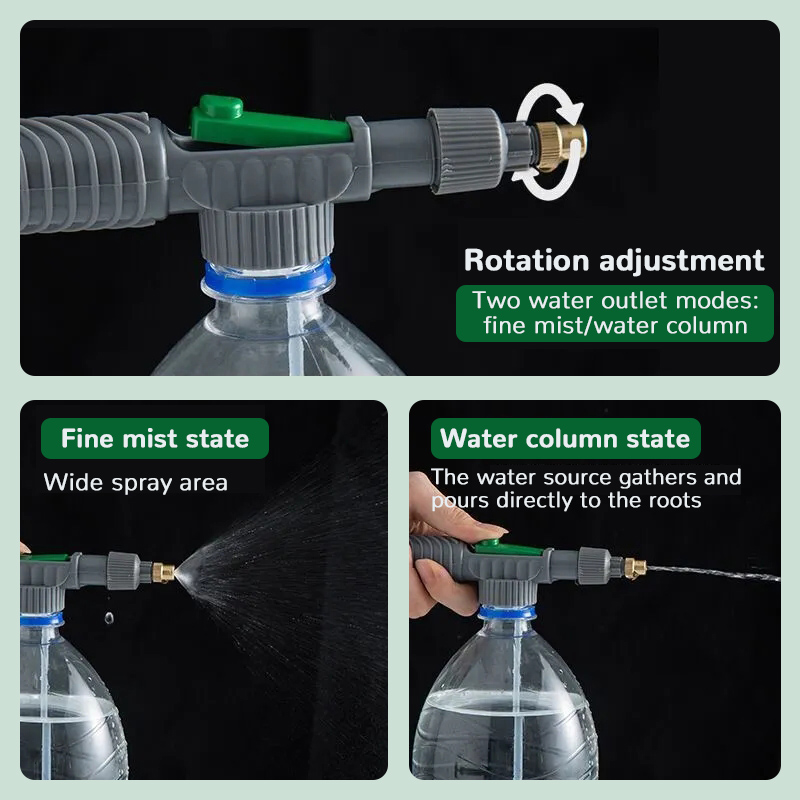 Rotation adjustment

Two water outlet modes: fine mist/water column

Fine mist state

Wide spray area

Water column state

The water source gathers and pours directly to the roots