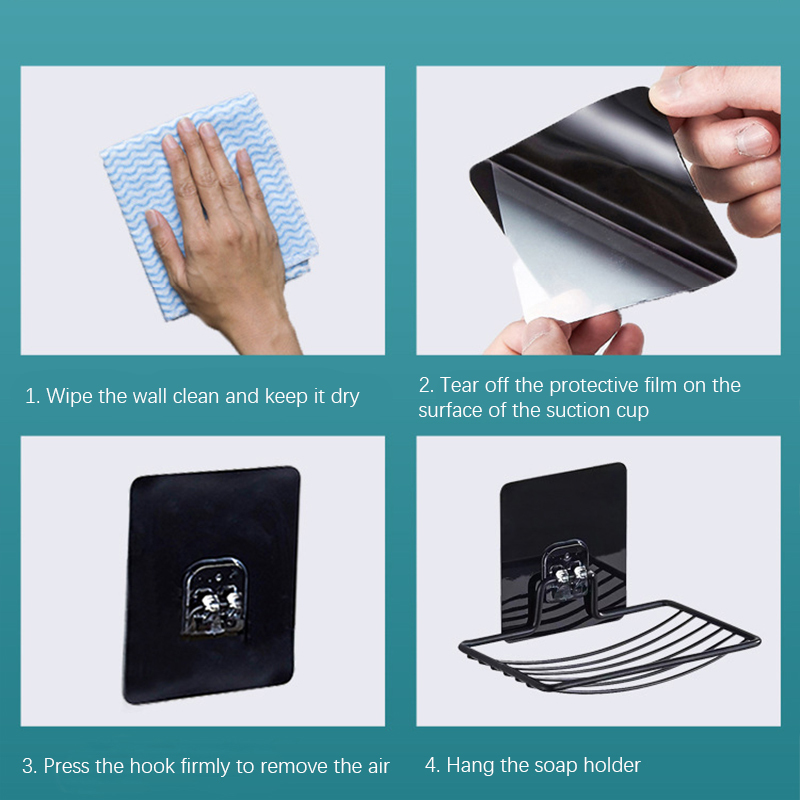 1. Wipe the wall clean and keep it dry

2. Tear off the protective film on the surface of the suction cup

3. Press the hook firmly to remove the air

4. Hang the soap holder