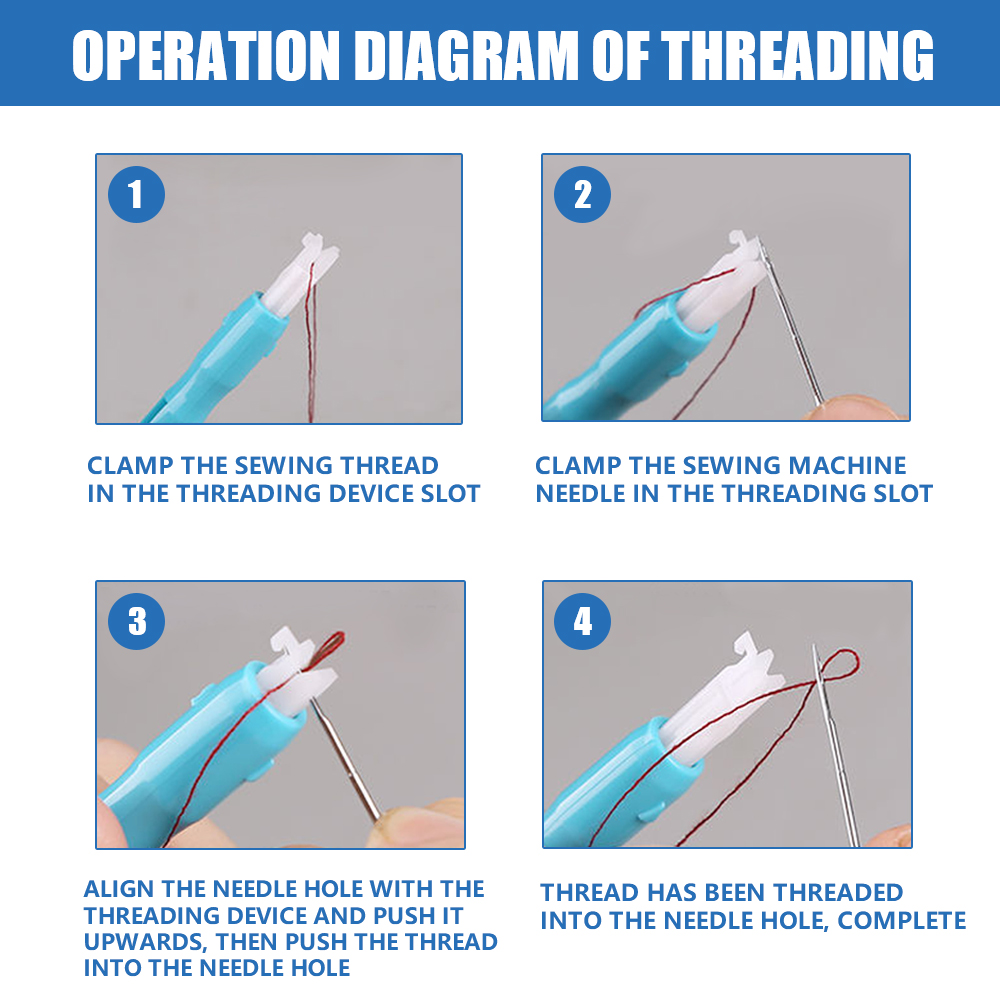 OPERATION DIAGRAM OF THREADING

1

CLAMP THE SEWING THREAD IN THE THREADING DEVICE SLOT

2

CLAMP THE SEWING MACHINE NEEDLE IN THE THREADING SLOT

3

ALIGN THE NEEDLE HOLE WITH THE THREADING DEVICE AND PUSH IT UPWARDS, THEN PUSH THE THREAD INTO THE NEEDLE HOLE

4

THREAD HAS BEEN THREADED INTO THE NEEDLE HOLE, COMPLETE