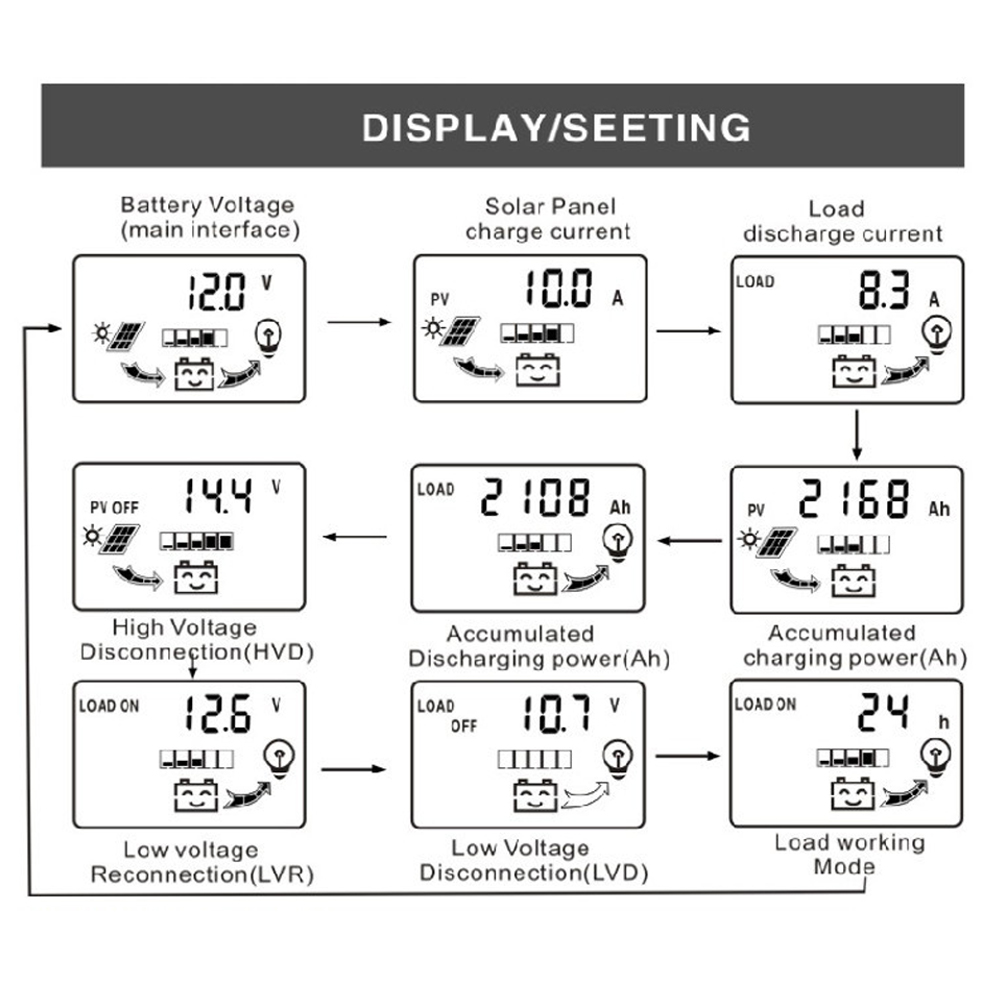 DISPLAY/SEETING

Battery Voltage (main interface)

12.0 V

Solar Panel charge current

PV 10.0 A

Load discharge current

LOAD 8.3 A

PV OFF 14.4 V

High Voltage Disconnection(HVD)

LOAD 2108 Ah

Accumulated Discharging power(Ah)

PV 2168 Ah

Accumulated charging power(Ah)

LOAD ON 12.6 V

Low voltage Reconnection(LVR)

LOAD OFF 10.7 V

Low Voltage Disconnection(LVD)

LOAD ON 24 h

Load working Mode