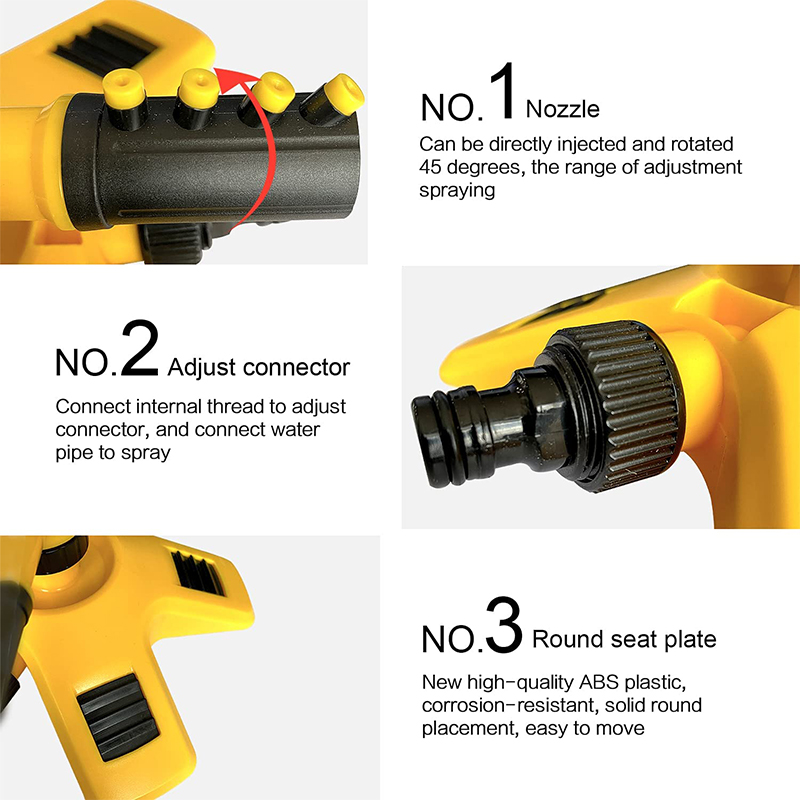 NO.1 Nozzle

Can be directly injected and rotated 45 degrees, the range of adjustment spraying

NO.2 Adjust connector

Connect internal thread to adjust connector, and connect water pipe to spray

NO.3 Round seat plate

New high-quality ABS plastic, corrosion-resistant, solid round placement, easy to move