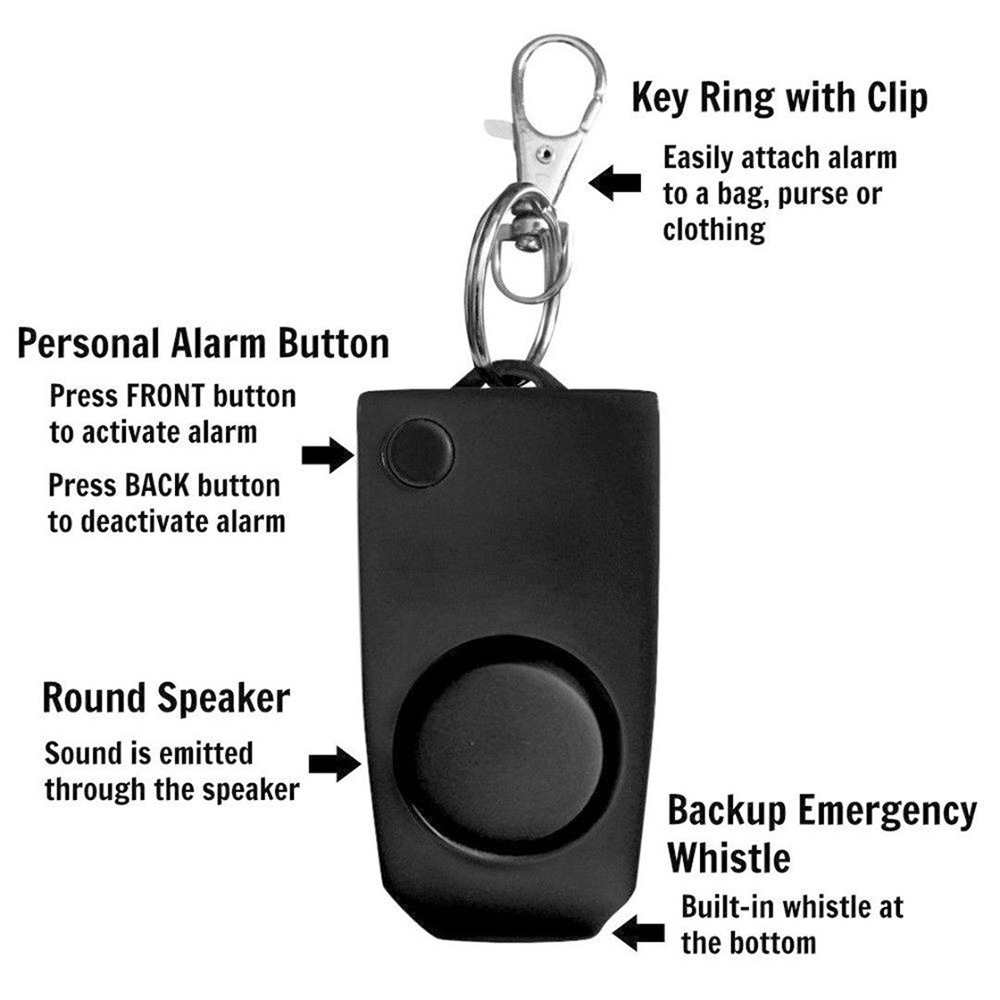 Key Ring with Clip

Easily attach alarm to a bag, purse or clothing

Personal Alarm Button

Press FRONT button to activate alarm

Press BACK button to deactivate alarm

Round Speaker

Sound is emitted through the speaker

Backup Emergency Whistle

Built-in whistle at the bottom