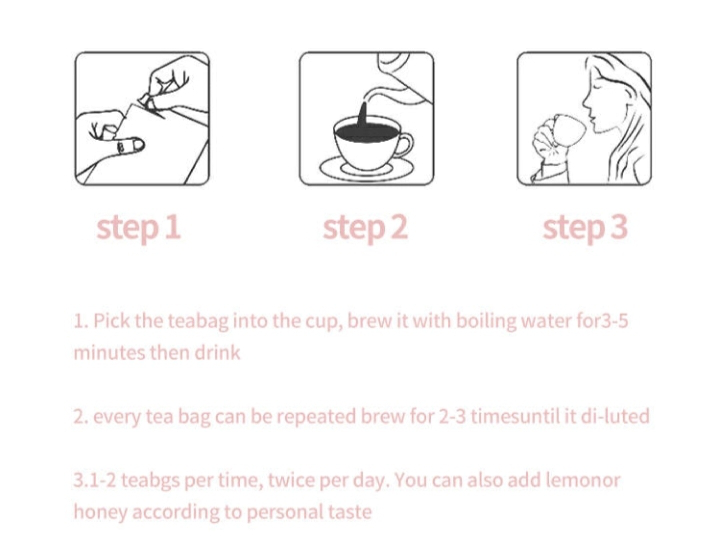 step 1

step 2

step 3

1. Pick the teabag into the cup, brew it with boiling water for3-5 minutes then drink

2. every tea bag can be repeated brew for 2-3 timesuntil it di-luted

3.1-2 teabgs per time, twice per day. You can also add lemonor honey according to personal taste