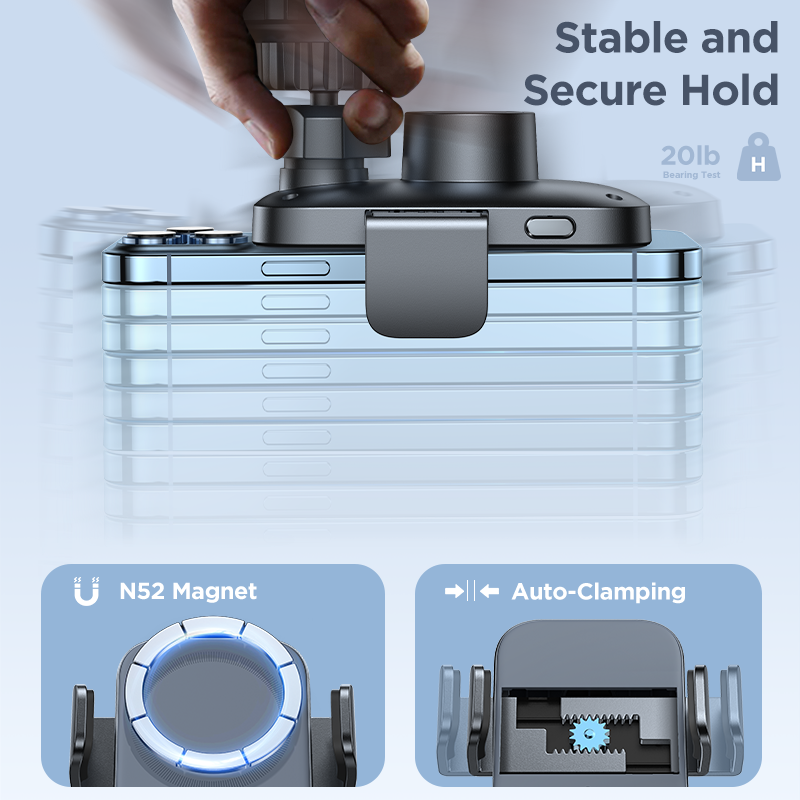 Stable and Secure Hold

20lb
Bearing Test

H

N52 Magnet

Auto-Clamping