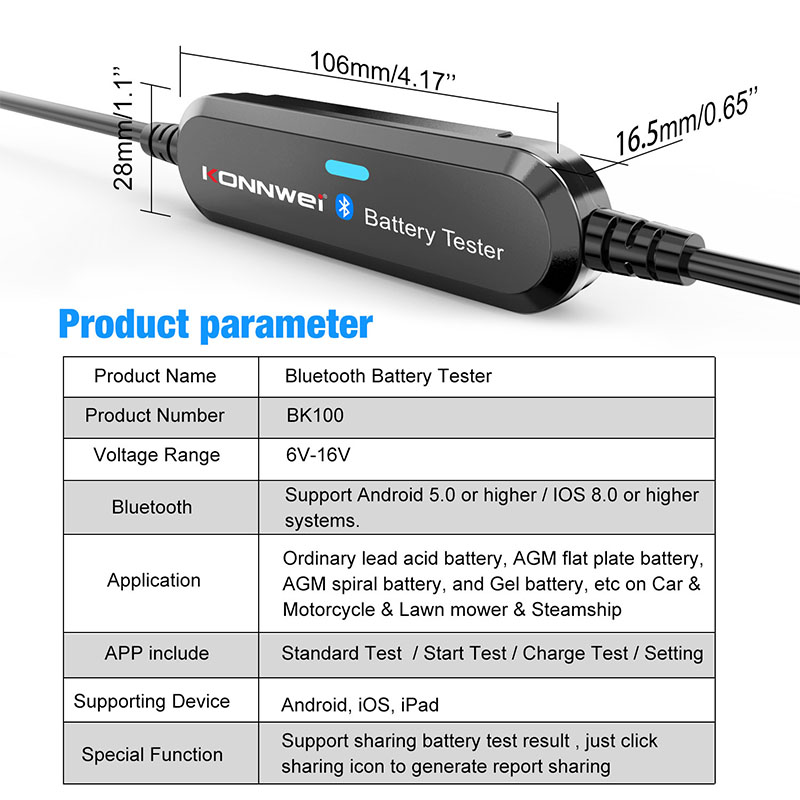 106mm/4.17''

28mm/1.1''

16.5mm/0.65''

KONNWEI Battery Tester

Product parameter

| Product Name | Bluetooth Battery Tester |
|---|---|
| Product Number | BK100 |
| Voltage Range | 6V-16V |
| Bluetooth | Support Android 5.0 or higher / IOS 8.0 or higher systems. |
| Application | Ordinary lead acid battery, AGM flat plate battery, AGM spiral battery, and Gel battery, etc on Car & Motorcycle & Lawn mower & Steamship |
| APP include | Standard Test / Start Test / Charge Test / Setting |
| Supporting Device | Android, iOS, iPad |
| Special Function | Support sharing battery test result , just click sharing icon to generate report sharing |