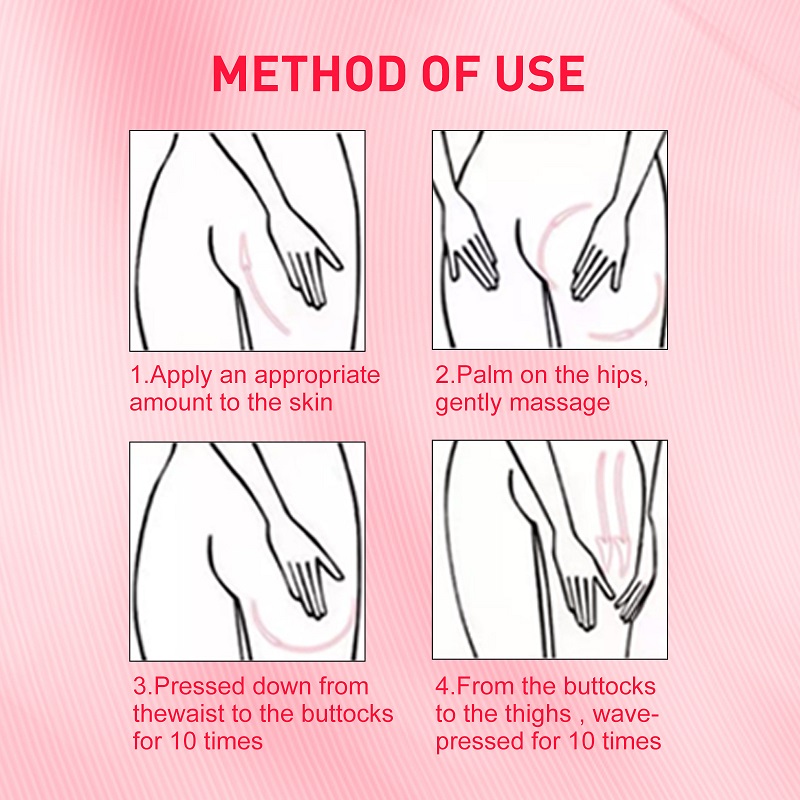 METHOD OF USE

1.Apply an appropriate amount to the skin

2.Palm on the hips, gently massage

3.Pressed down from thewaist to the buttocks for 10 times

4.From the buttocks to the thighs , wave-pressed for 10 times