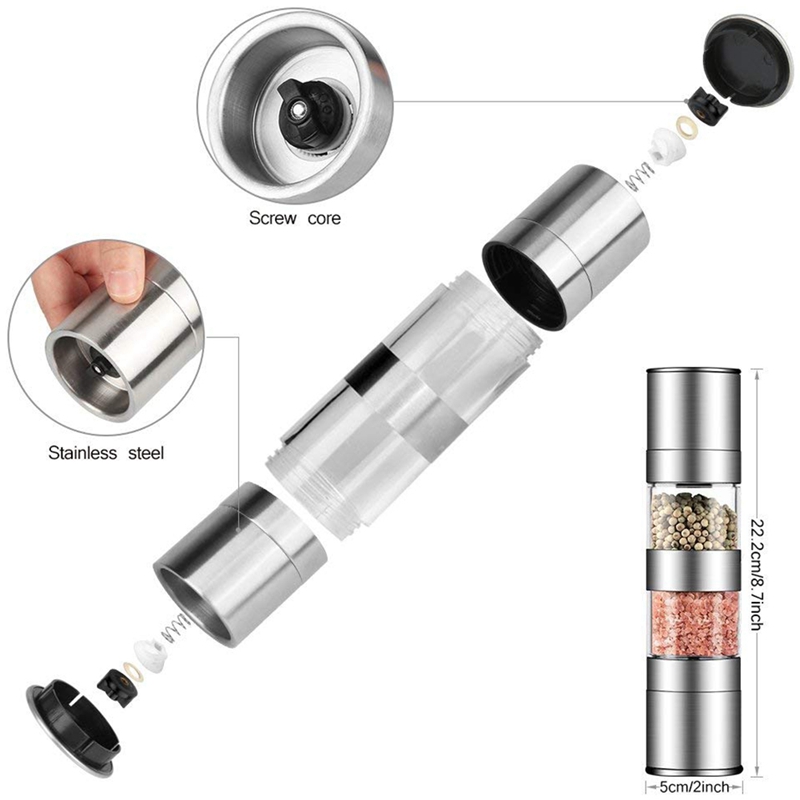 Screw core

Stainless steel

22.2cm/8.7inch

5cm/2inch