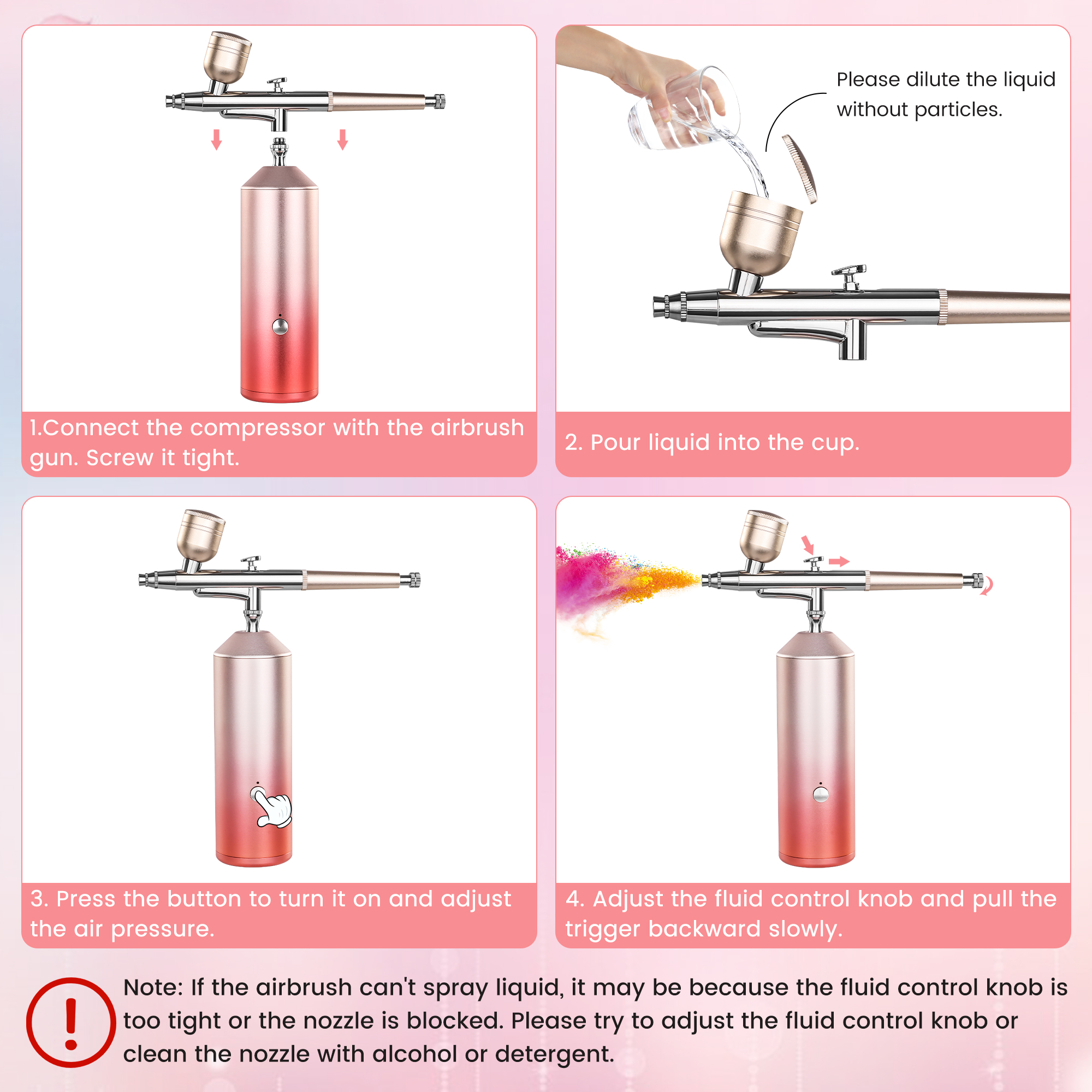 1.Connect the compressor with the airbrush gun. Screw it tight.

Please dilute the liquid without particles.

2. Pour liquid into the cup.

3. Press the button to turn it on and adjust the air pressure.

4. Adjust the fluid control knob and pull the trigger backward slowly.

!

Note: If the airbrush can't spray liquid, it may be because the fluid control knob is too tight or the nozzle is blocked. Please try to adjust the fluid control knob or clean the nozzle with alcohol or detergent.