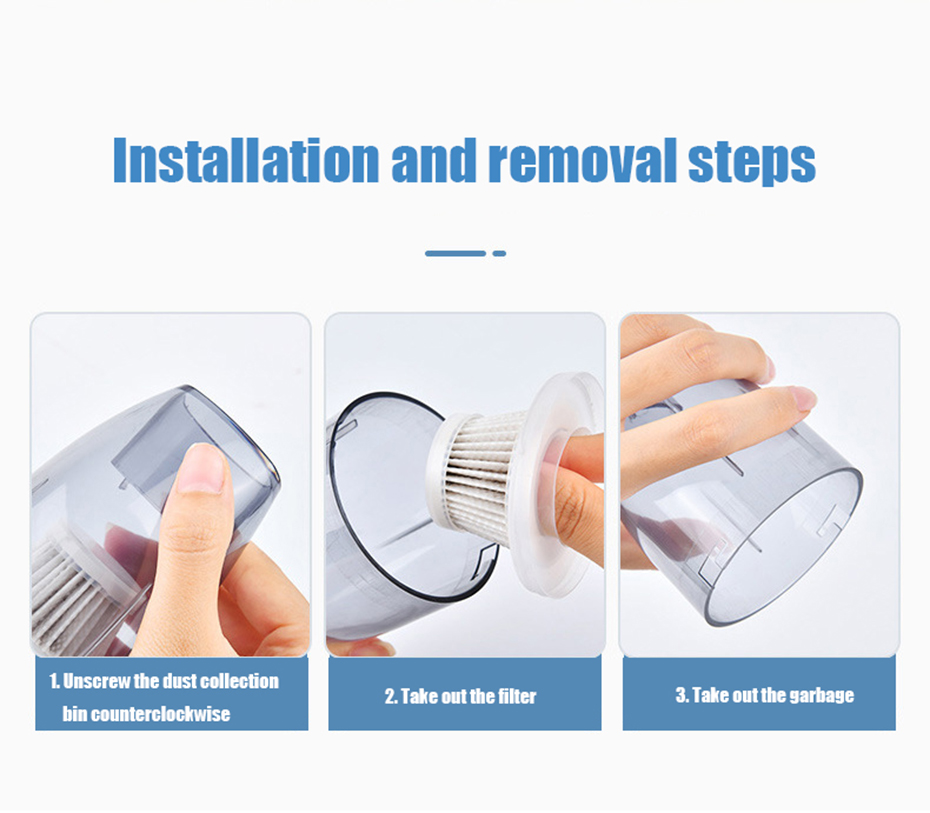 Installation and removal steps

1. Unscrew the dust collection bin counterclockwise

2. Take out the filter

3. Take out the garbage