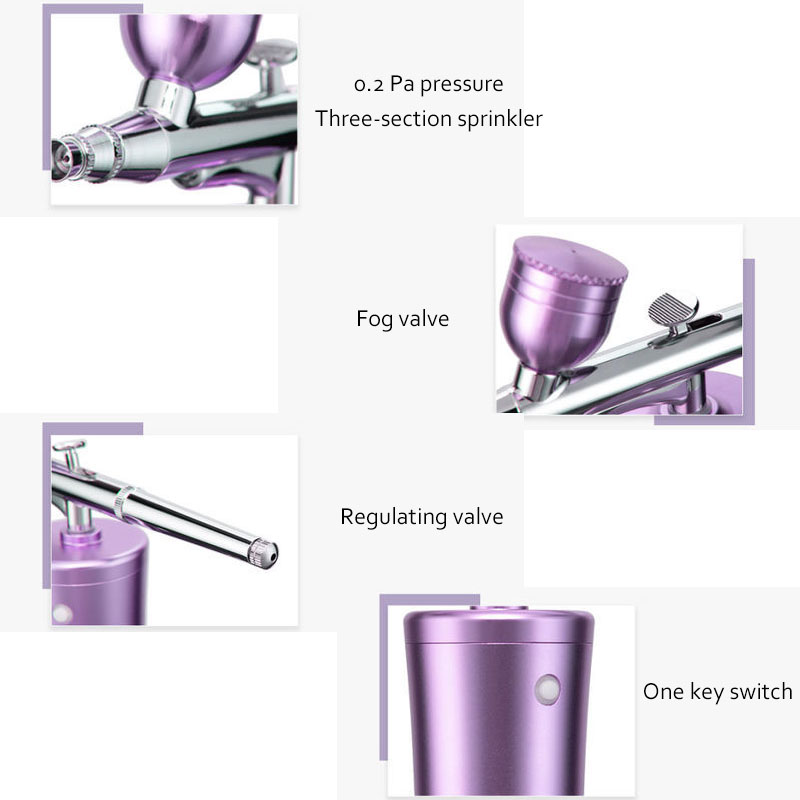 0.2 Pa pressure
Three-section sprinkler

Fog valve

Regulating valve

One key switch