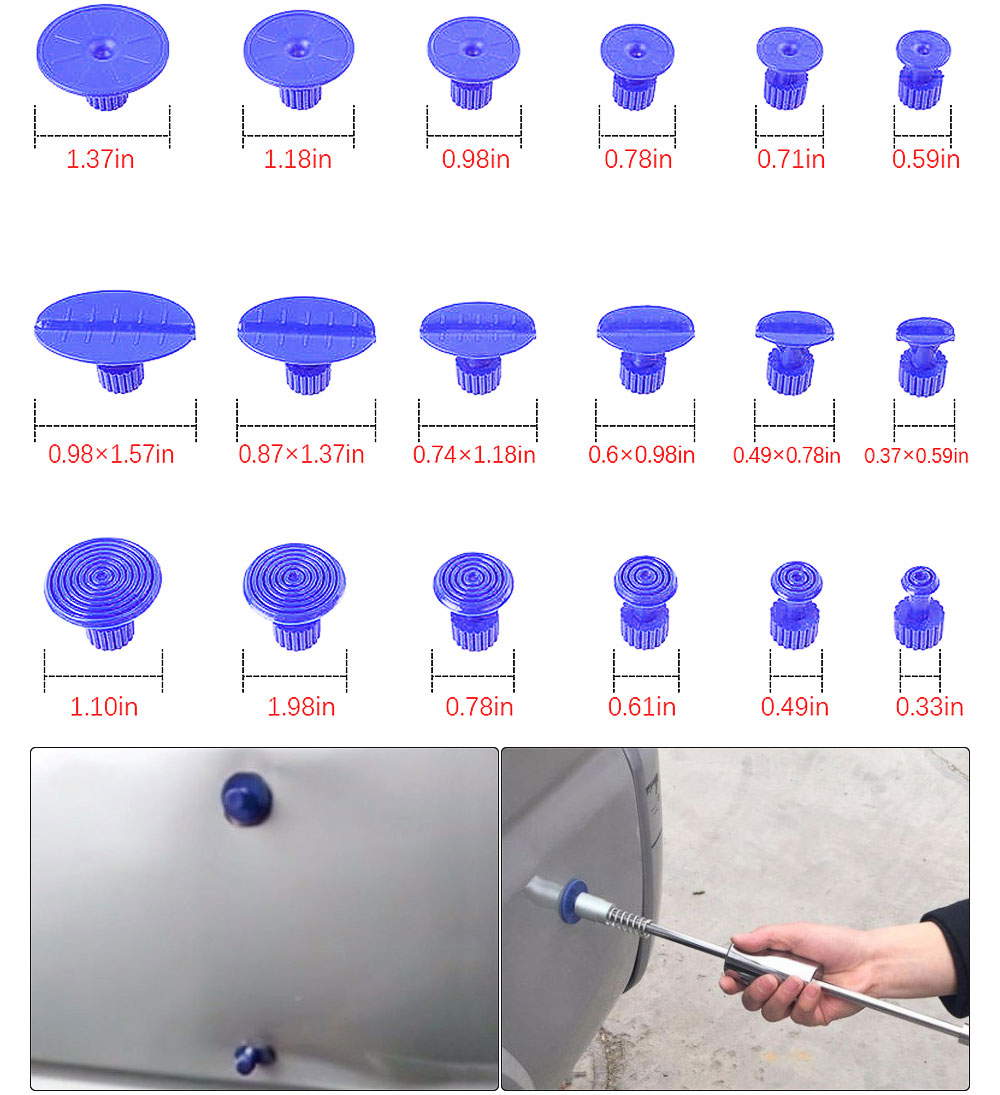 1.37in 1.18in 0.98in 0.78in 0.71in 0.59in

0.98×1.57in 0.87×1.37in 0.74×1.18in 0.6×0.98in 0.49×0.78in 0.37×0.59in

1.10in 1.98in 0.78in 0.61in 0.49in 0.33in