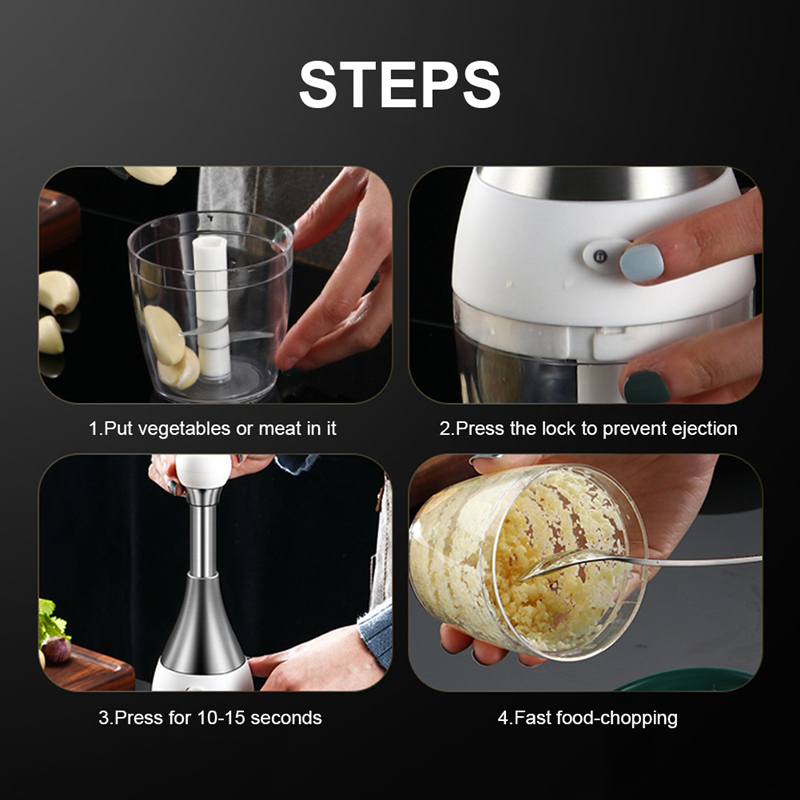 STEPS

1.Put vegetables or meat in it

2.Press the lock to prevent ejection

3.Press for 10-15 seconds

4.Fast food-chopping