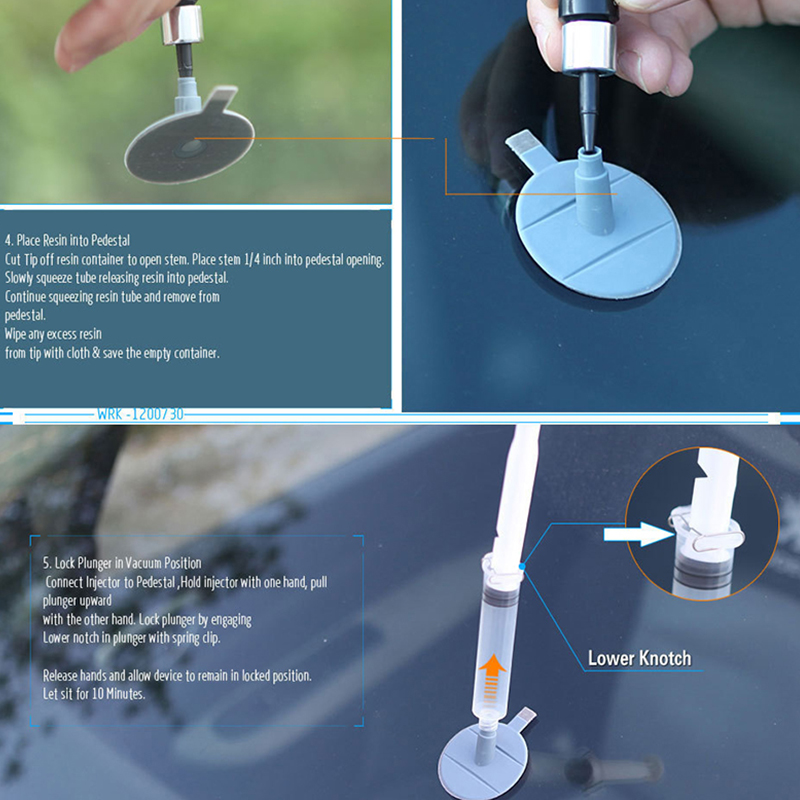 4. Place Resin into Pedestal
Cut Tip off resin container to open stem. Place stem 1/4 inch into pedestal opening.
Slowly squeeze tube releasing resin into pedestal.
Continue squeezing resin tube and remove from pedestal.
Wipe any excess resin from tip with cloth & save the empty container.

WRK -1200730

5. Lock Plunger in Vacuum Position
Connect Injector to Pedestal ,Hold injector with one hand, pull plunger upward
with the other hand. Lock plunger by engaging
Lower notch in plunger with spring clip.

Release hands and allow device to remain in locked position.
Let sit for 10 Minutes.

Lower Knotch