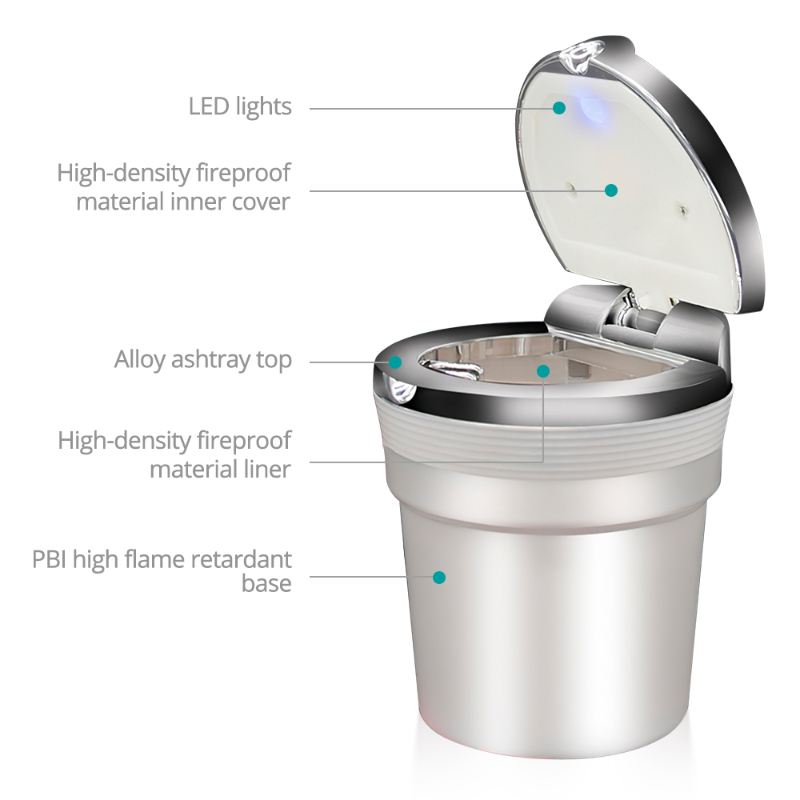 LED lights

High-density fireproof material inner cover

Alloy ashtray top

High-density fireproof material liner

PBI high flame retardant base