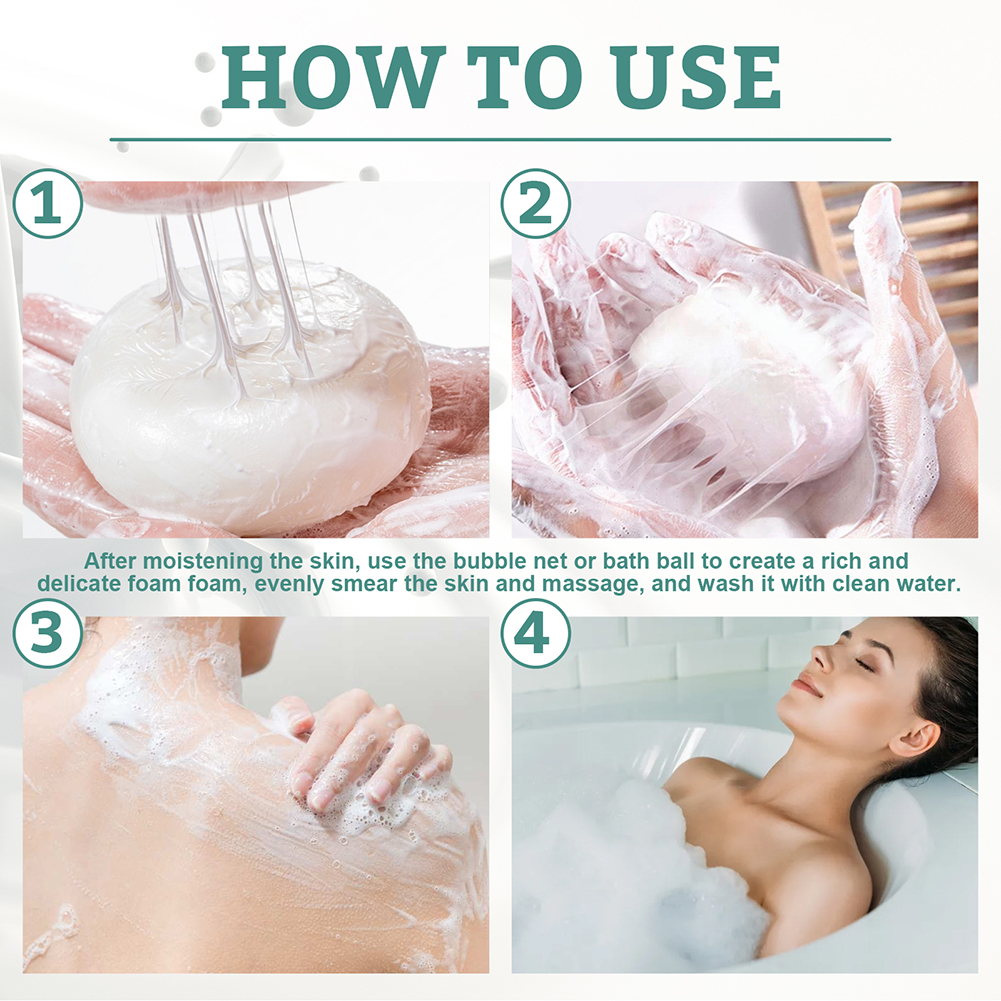 HOW TO USE

1

2

After moistening the skin, use the bubble net or bath ball to create a rich and delicate foam foam, evenly smear the skin and massage, and wash it with clean water.

3

4