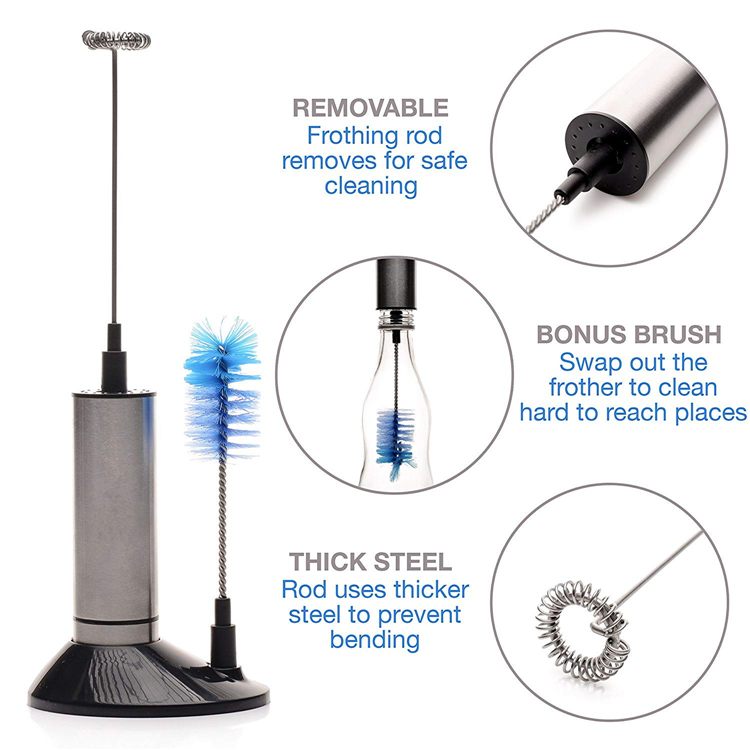 REMOVABLE
Frothing rod removes for safe cleaning

BONUS BRUSH
Swap out the frother to clean hard to reach places

THICK STEEL
Rod uses thicker steel to prevent bending