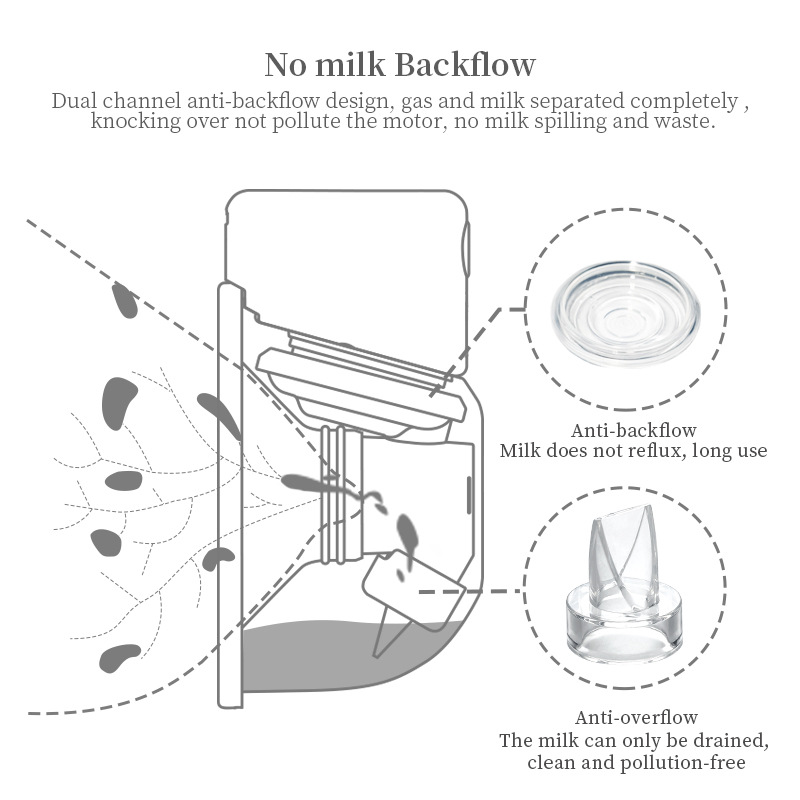 No milk Backflow

Dual channel anti-backflow design, gas and milk separated completely , knocking over not pollute the motor, no milk spilling and waste.

Anti-backflow
Milk does not reflux, long use

Anti-overflow
The milk can only be drained, clean and pollution-free