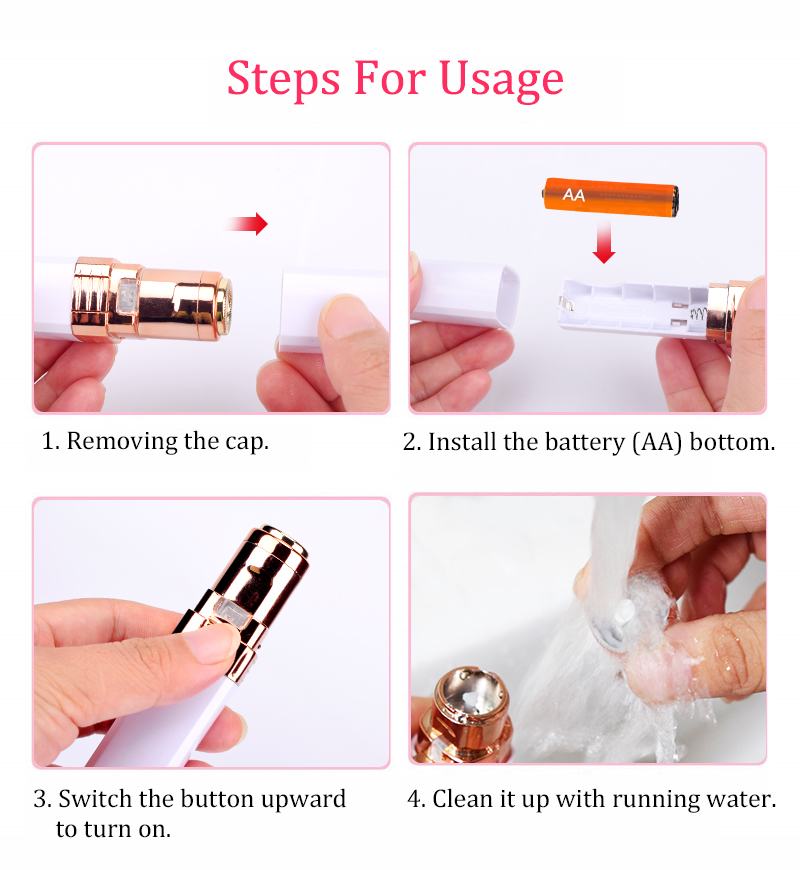 Steps For Usage

AA

1. Removing the cap.

2. Install the battery (AA) bottom.

3. Switch the button upward to turn on.

4. Clean it up with running water.