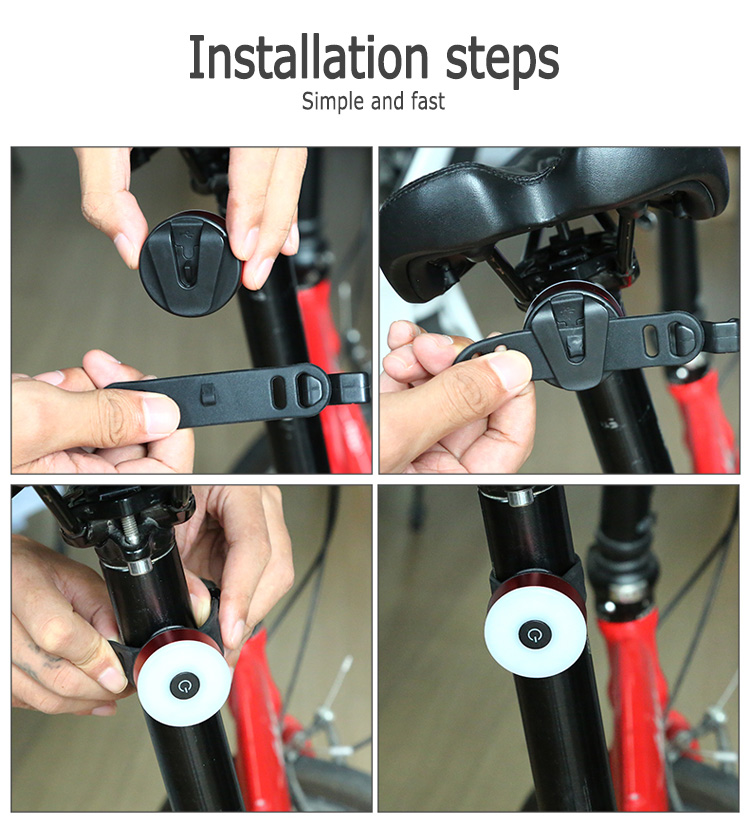 Installation steps
Simple and fast