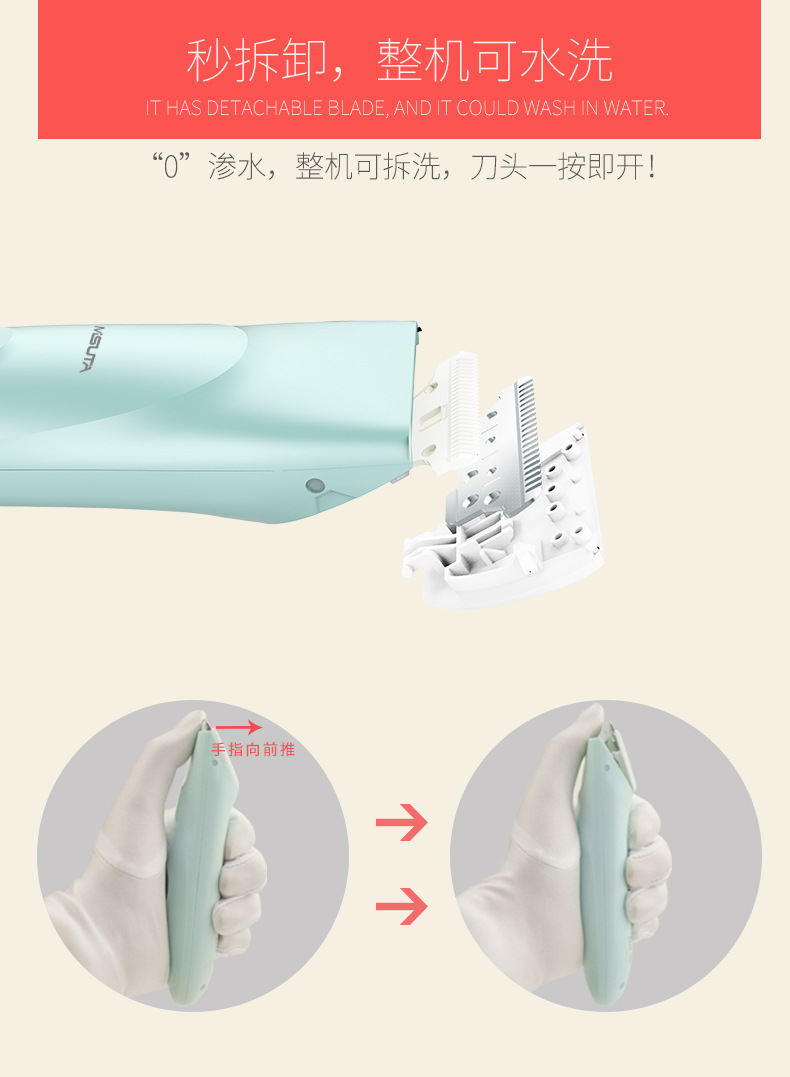 秒拆卸，整机可水洗

IT HAS DETACHABLE BLADE, AND IT COULD WASH IN WATER.

“0”渗水，整机可拆洗，刀头一按即开！

MISUTA

手指向前推