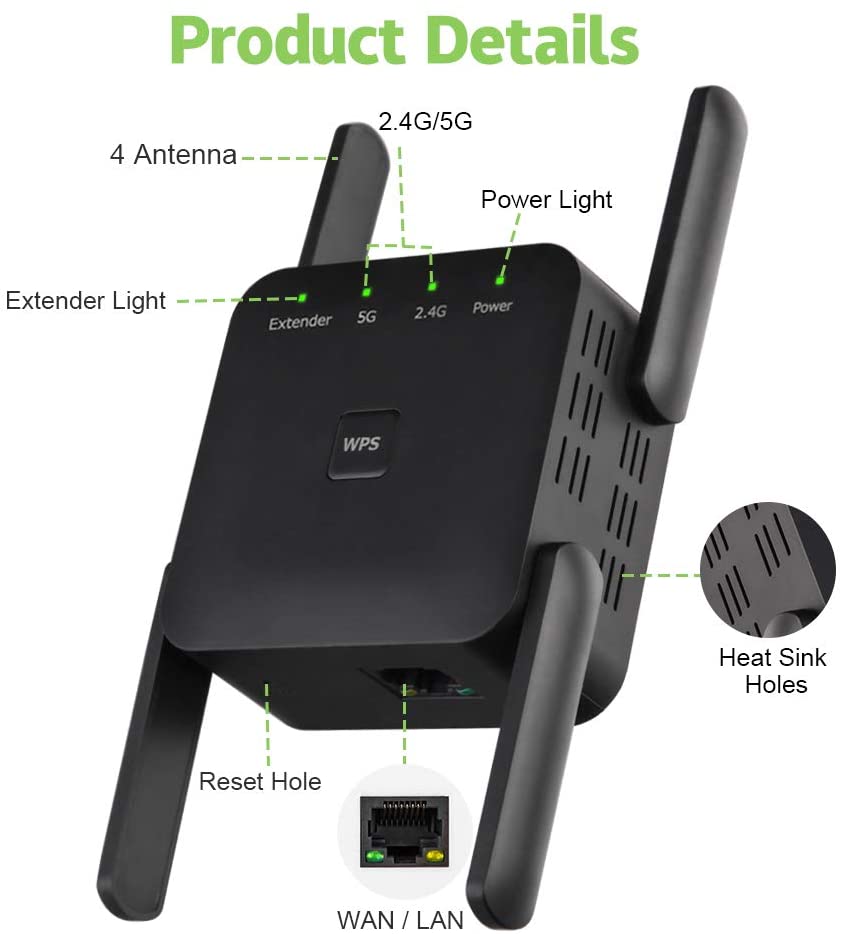 Product Details

4 Antenna

2.4G/5G

Power Light

Extender Light

Extender 5G 2.4G Power

WPS

Heat Sink Holes

Reset Hole

WAN / LAN