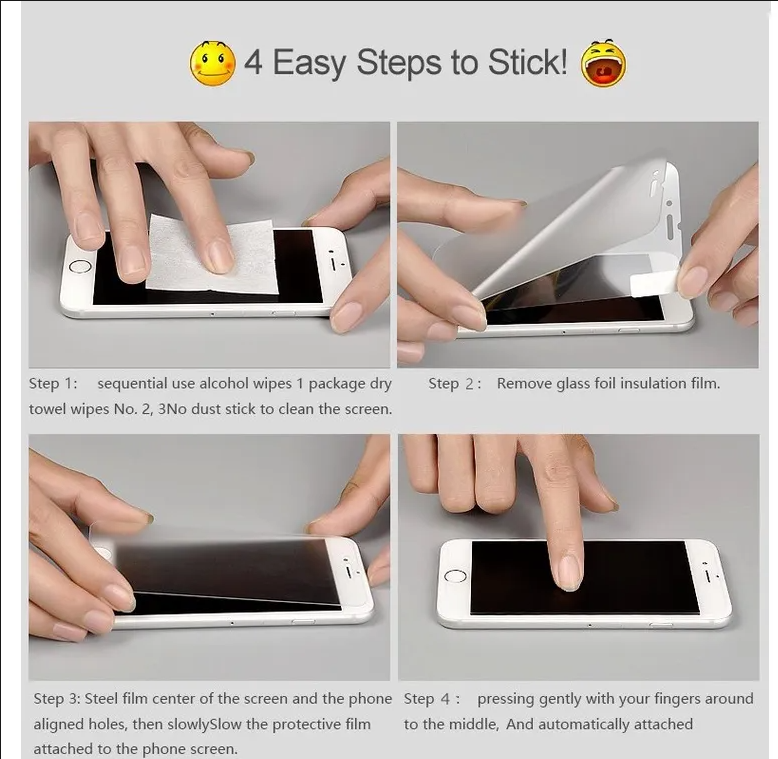 4 Easy Steps to Stick!

Step 1: sequential use alcohol wipes 1 package dry towel wipes No. 2, 3No dust stick to clean the screen.

Step 2: Remove glass foil insulation film.

Step 3: Steel film center of the screen and the phone aligned holes, then slowlySlow the protective film attached to the phone screen.

Step 4: pressing gently with your fingers around to the middle, And automatically attached