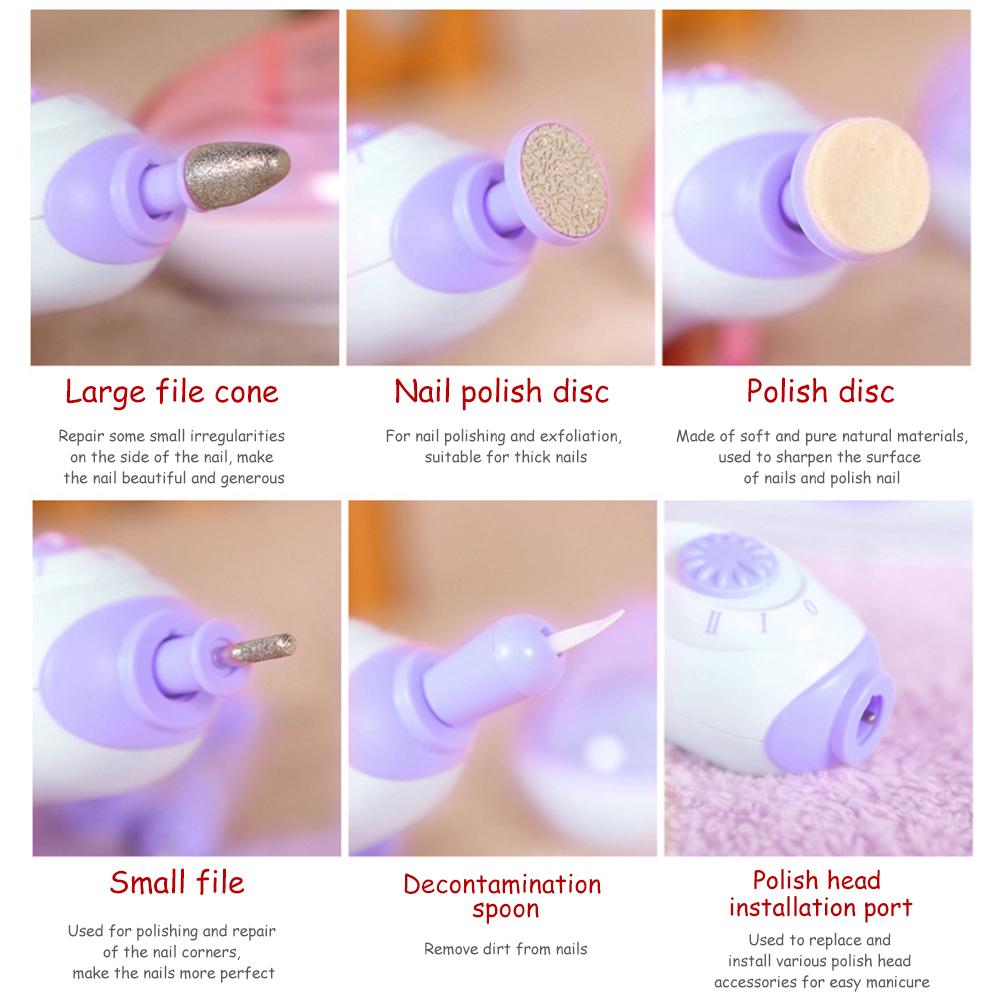 Large file cone

Repair some small irregularities on the side of the nail, make the nail beautiful and generous

Nail polish disc

For nail polishing and exfoliation, suitable for thick nails

Polish disc

Made of soft and pure natural materials, used to sharpen the surface of nails and polish nail

II I 0

Small file

Used for polishing and repair of the nail corners, make the nails more perfect

Decontamination spoon

Remove dirt from nails

Polish head installation port

Used to replace and install various polish head accessories for easy manicure