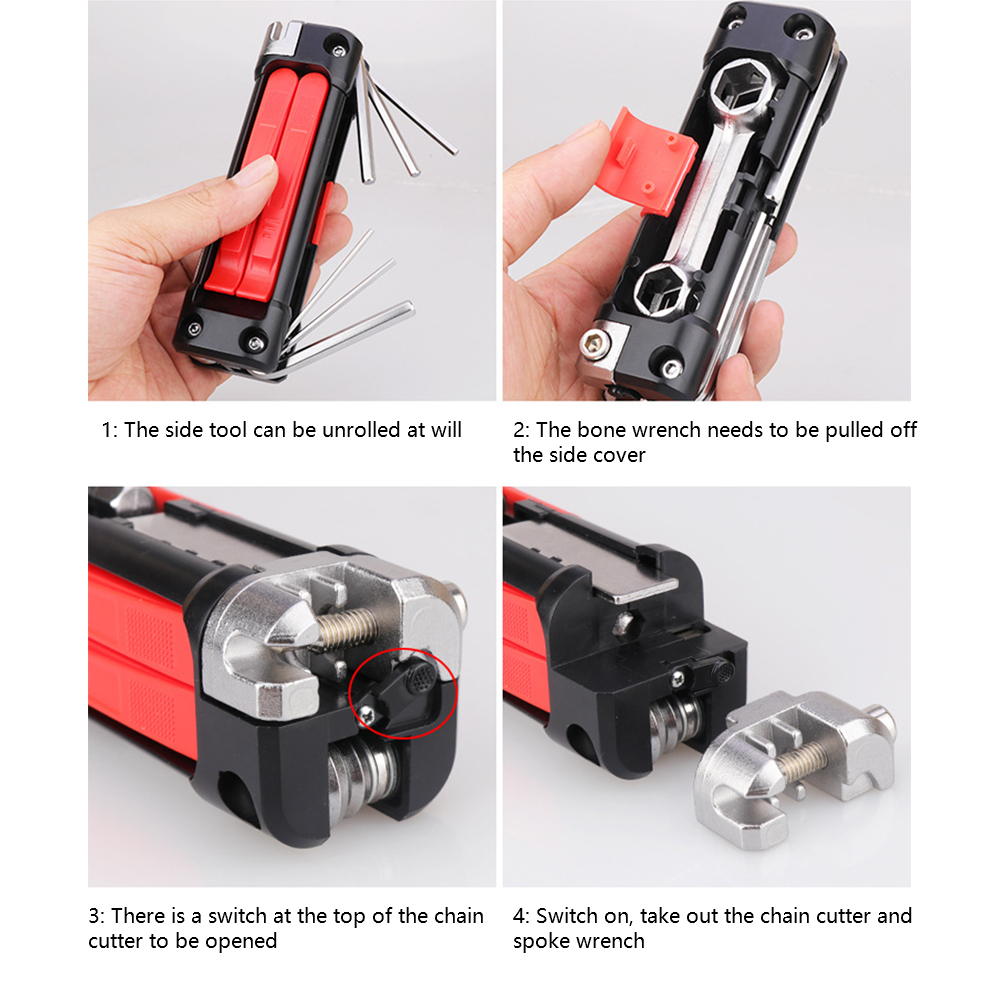 1: The side tool can be unrolled at will

2: The bone wrench needs to be pulled off the side cover

3: There is a switch at the top of the chain cutter to be opened

4: Switch on, take out the chain cutter and spoke wrench