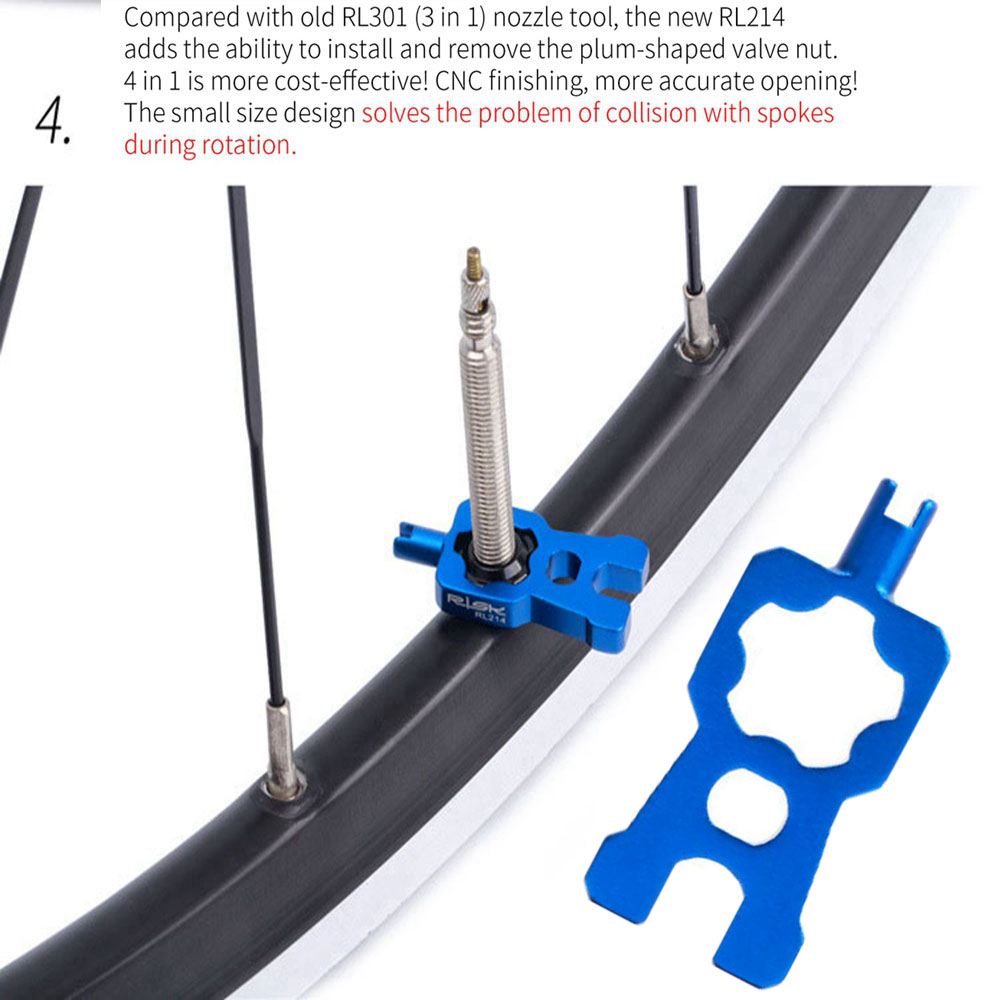 4.

Compared with old RL301 (3 in 1) nozzle tool, the new RL214 adds the ability to install and remove the plum-shaped valve nut. 4 in 1 is more cost-effective! CNC finishing, more accurate opening! The small size design solves the problem of collision with spokes during rotation.

RISK
RL214