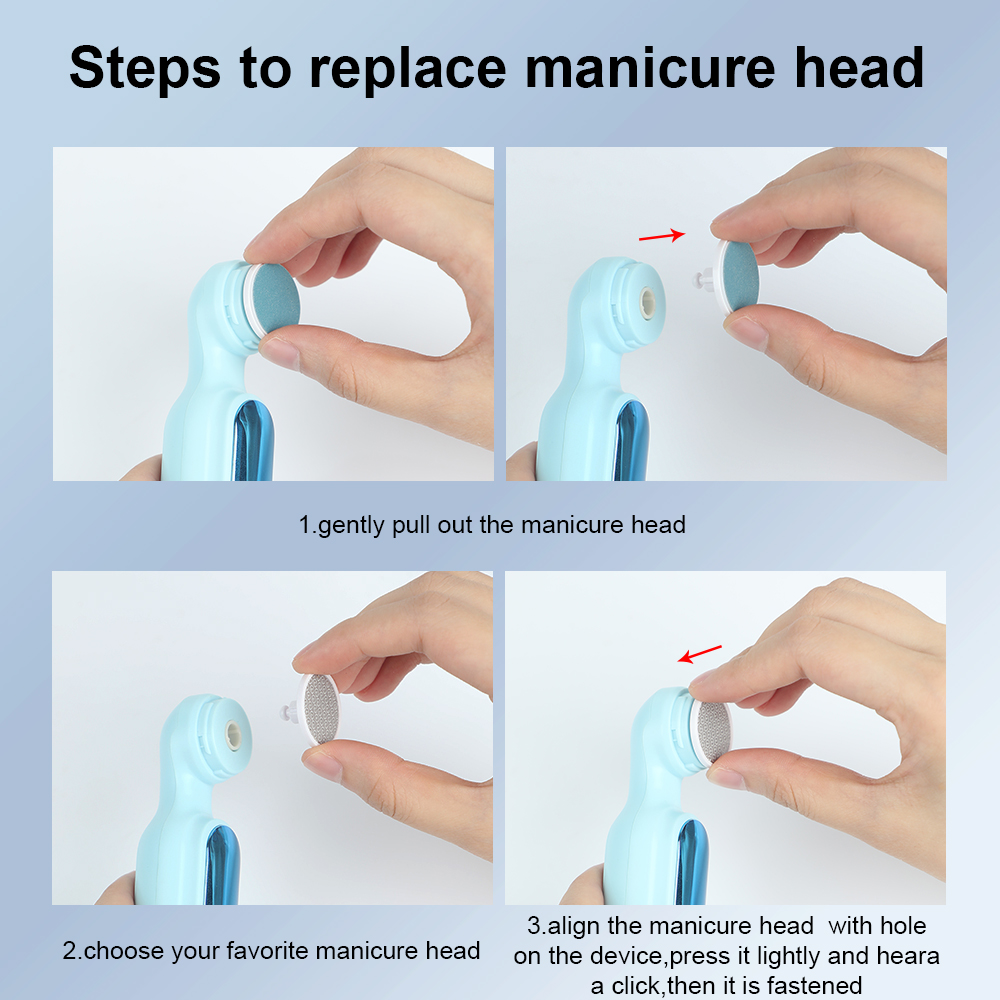 Steps to replace manicure head

1.gently pull out the manicure head

2.choose your favorite manicure head

3.align the manicure head with hole on the device,press it lightly and heara a click,then it is fastened