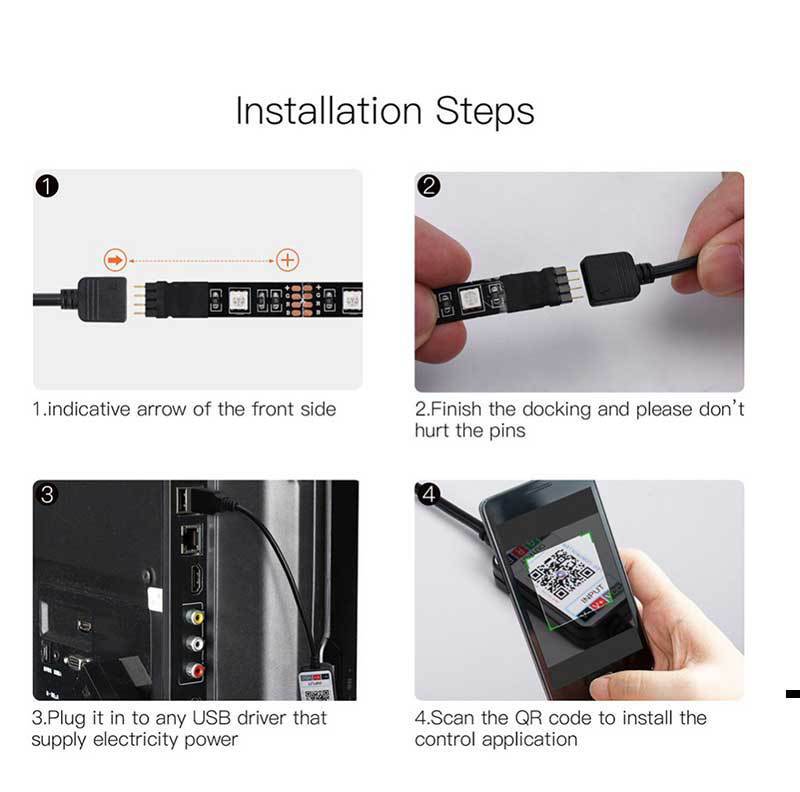 Installation Steps

1

1.indicative arrow of the front side

2

2.Finish the docking and please don't hurt the pins

3

3.Plug it in to any USB driver that supply electricity power

4

INPUT

4.Scan the QR code to install the control application