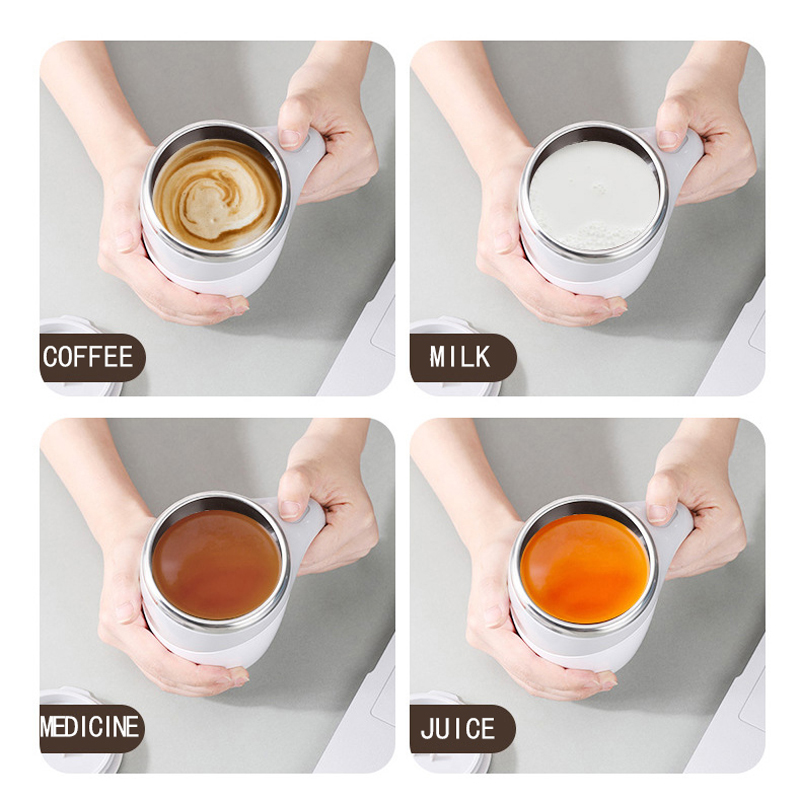 COFFEE

MILK

MEDICINE

JUICE