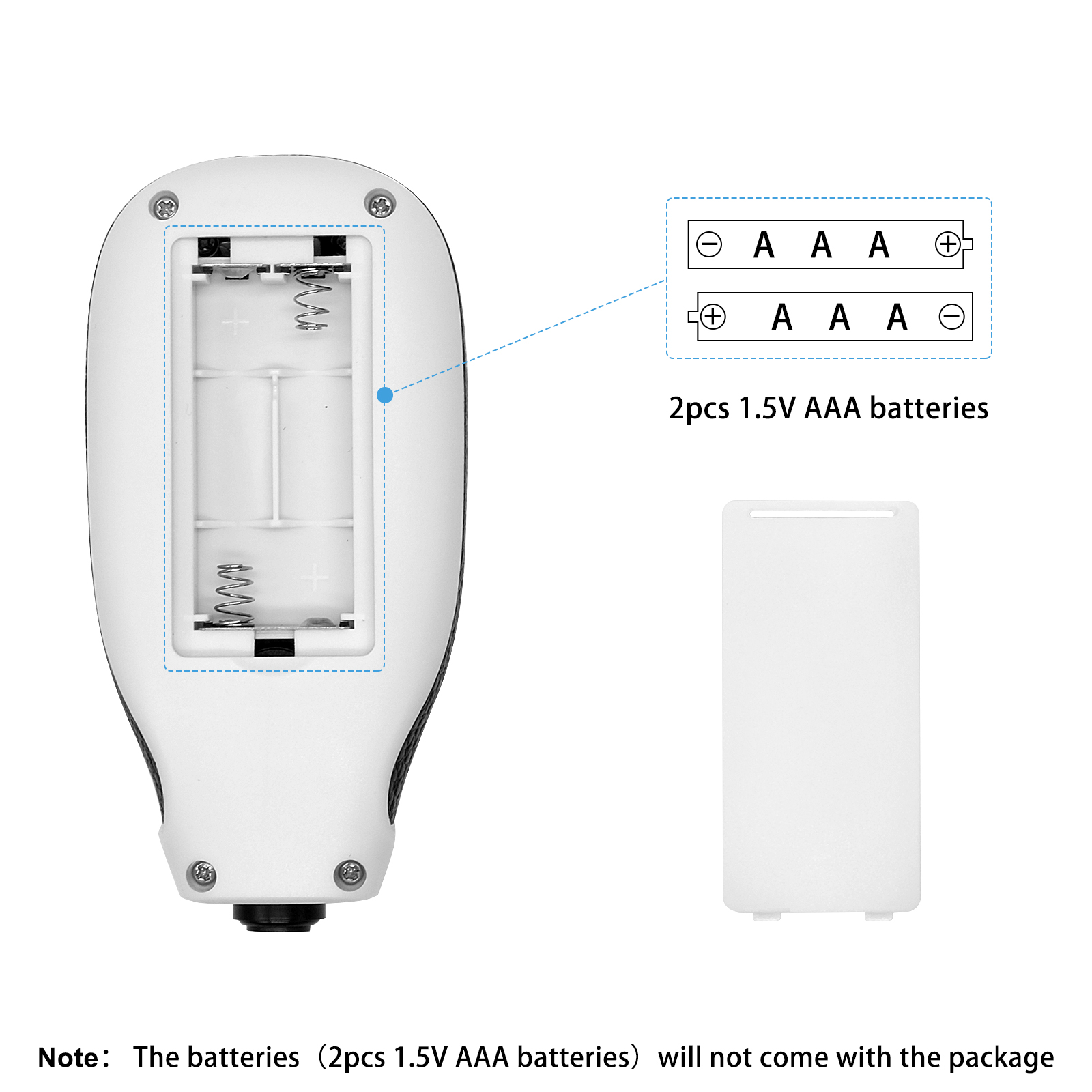 ⊖ A A A ⊕

⊕ A A A ⊖

2pcs 1.5V AAA batteries

Note: The batteries（2pcs 1.5V AAA batteries）will not come with the package