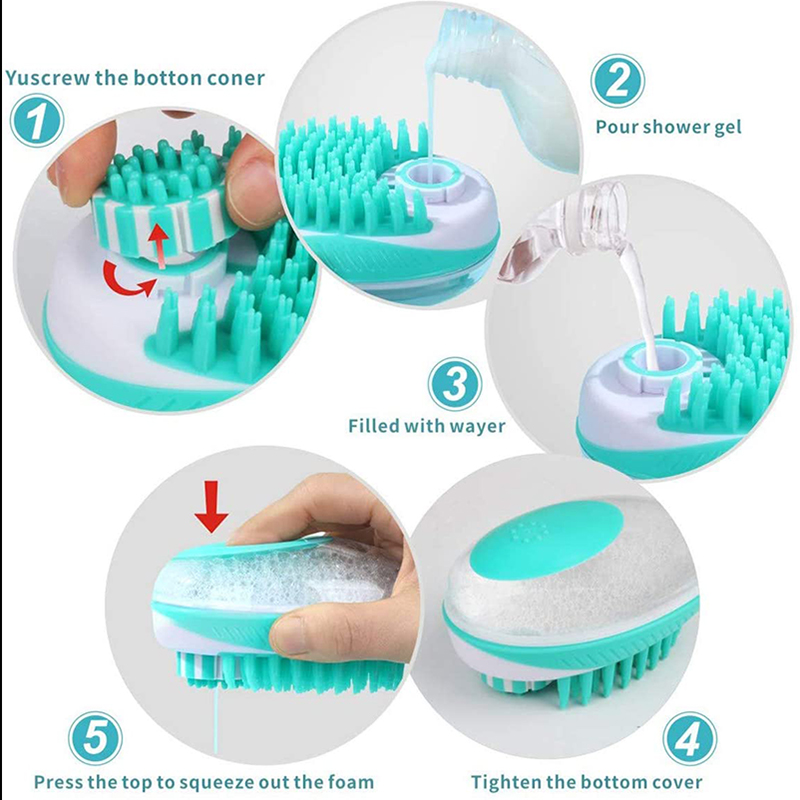 Yuscrew the botton coner
1

2
Pour shower gel

3
Filled with wayer

5
Press the top to squeeze out the foam

4
Tighten the bottom cover