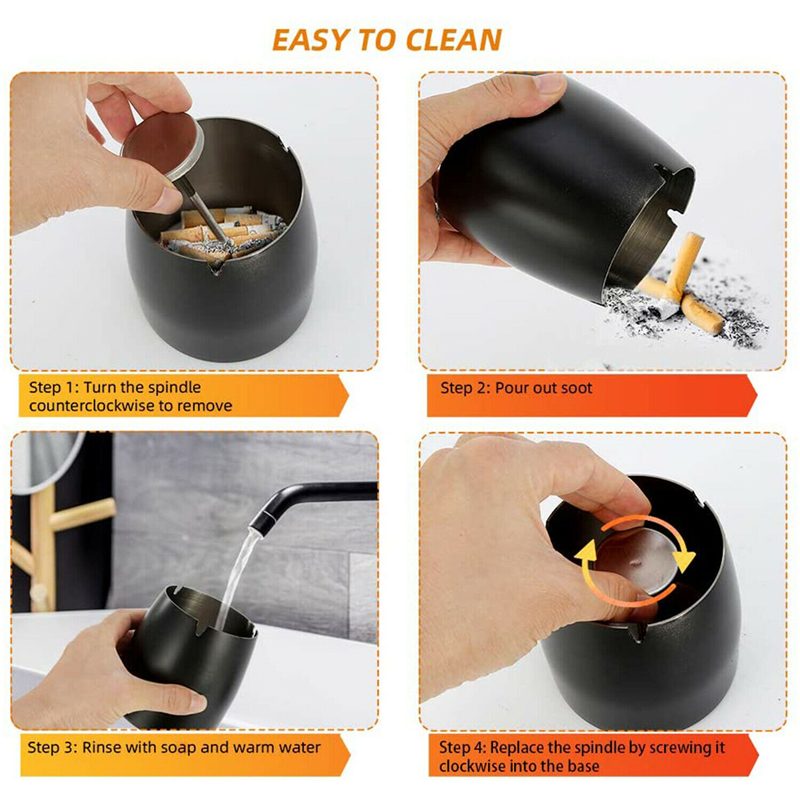 EASY TO CLEAN

Step 1: Turn the spindle counterclockwise to remove

Step 2: Pour out soot

Step 3: Rinse with soap and warm water

Step 4: Replace the spindle by screwing it clockwise into the base