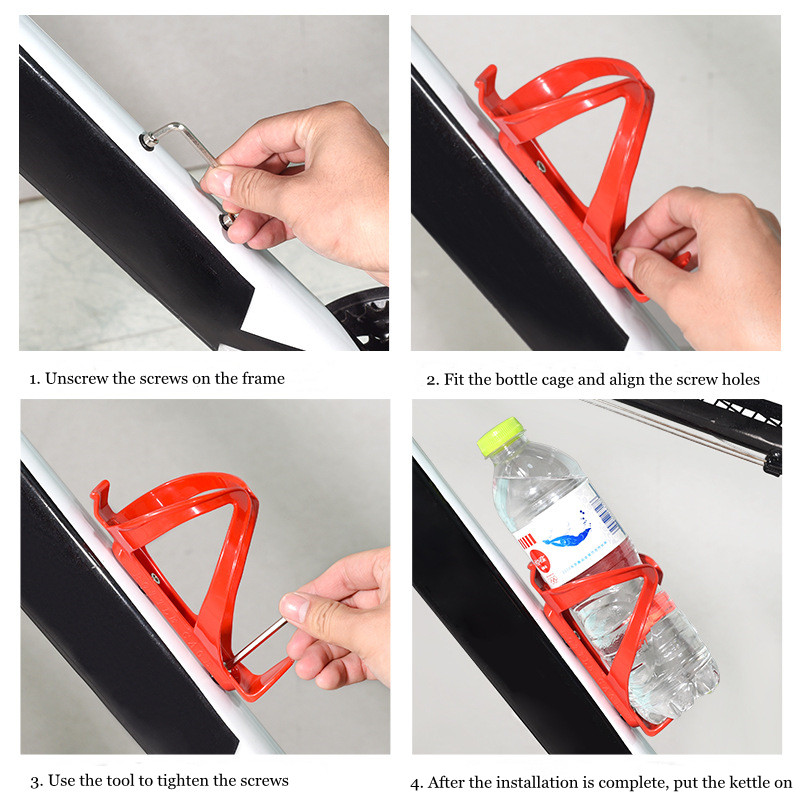 1. Unscrew the screws on the frame

2. Fit the bottle cage and align the screw holes

3. Use the tool to tighten the screws

4. After the installation is complete, put the kettle on