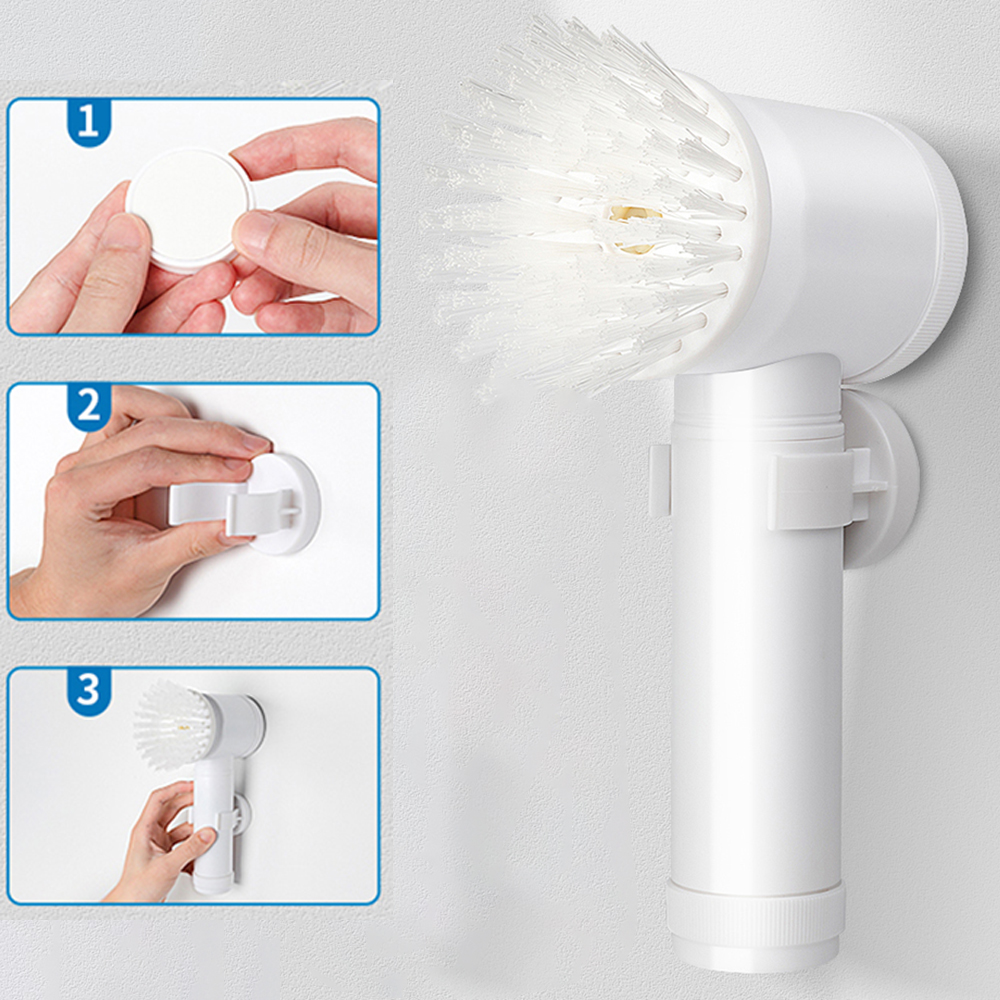 1

2

3