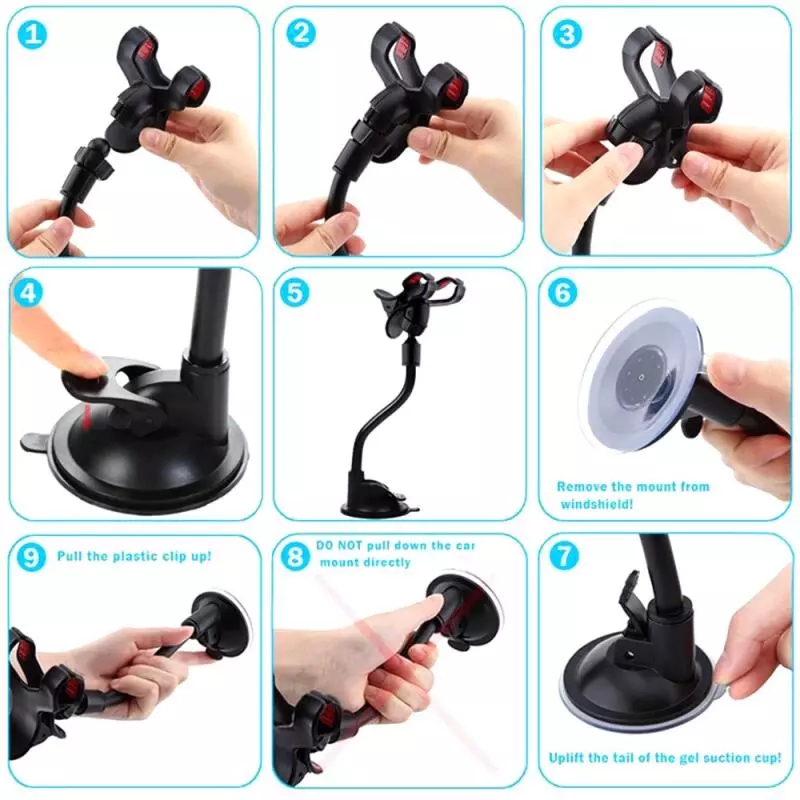 1

2

3

4

5

6

Remove the mount from windshield!

9 Pull the plastic clip up!

8 DO NOT pull down the car mount directly

7

Uplift the tail of the gel suction cup!