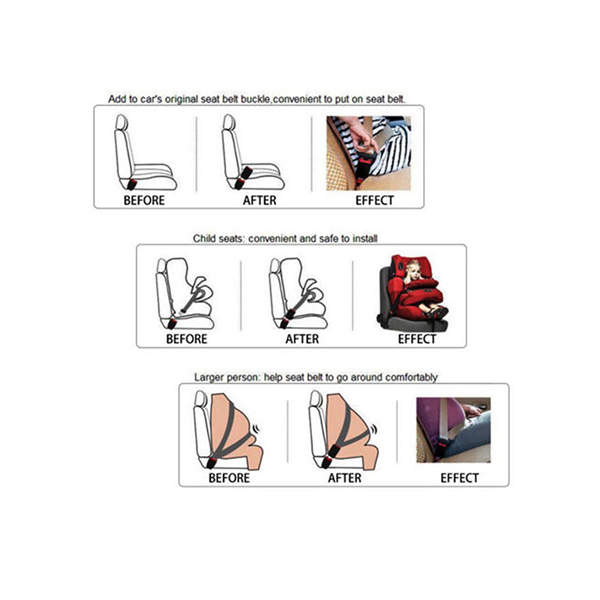 Add to car's original seat belt buckle,convenient to put on seat belt.

BEFORE

AFTER

EFFECT

Child seats: convenient and safe to install

BEFORE

AFTER

EFFECT

Larger person: help seat belt to go around comfortably

BEFORE

AFTER

EFFECT