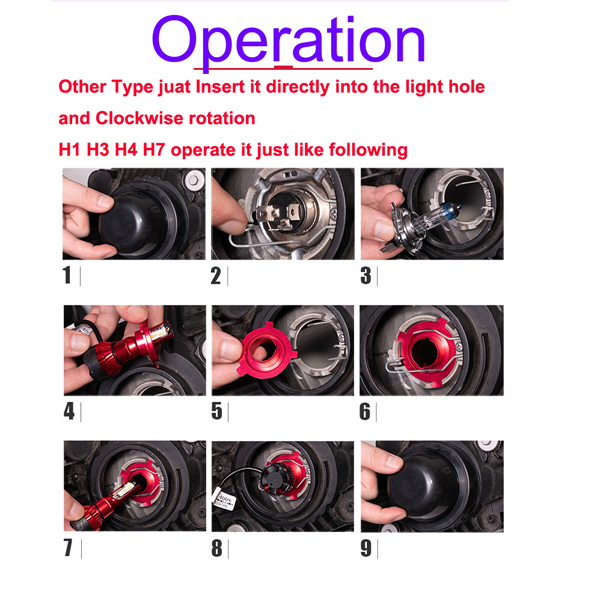 Operation

Other Type juat Insert it directly into the light hole and Clockwise rotation

H1 H3 H4 H7 operate it just like following

1

2

3

4

5

6

7

8

9