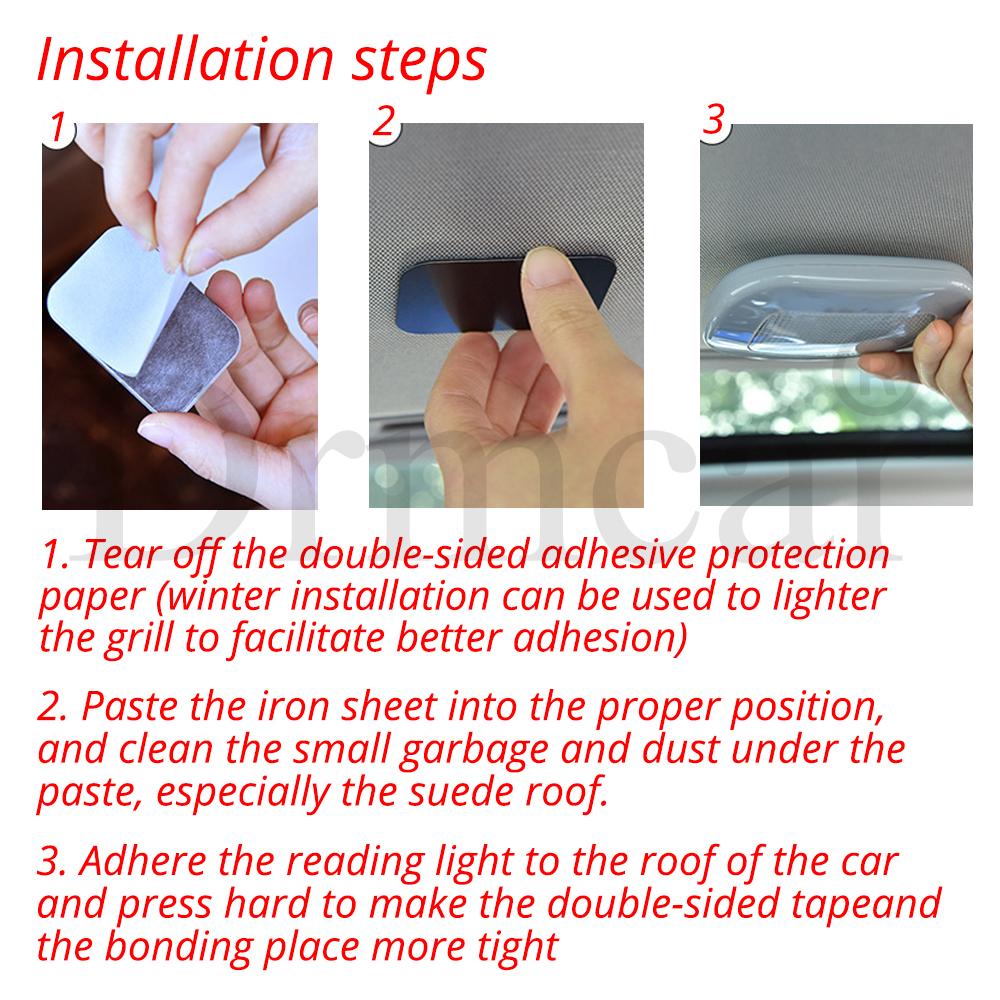 Installation steps

1

2

3

Drmcar®

1. Tear off the double-sided adhesive protection paper (winter installation can be used to lighter the grill to facilitate better adhesion)

2. Paste the iron sheet into the proper position, and clean the small garbage and dust under the paste, especially the suede roof.

3. Adhere the reading light to the roof of the car and press hard to make the double-sided tapeand the bonding place more tight