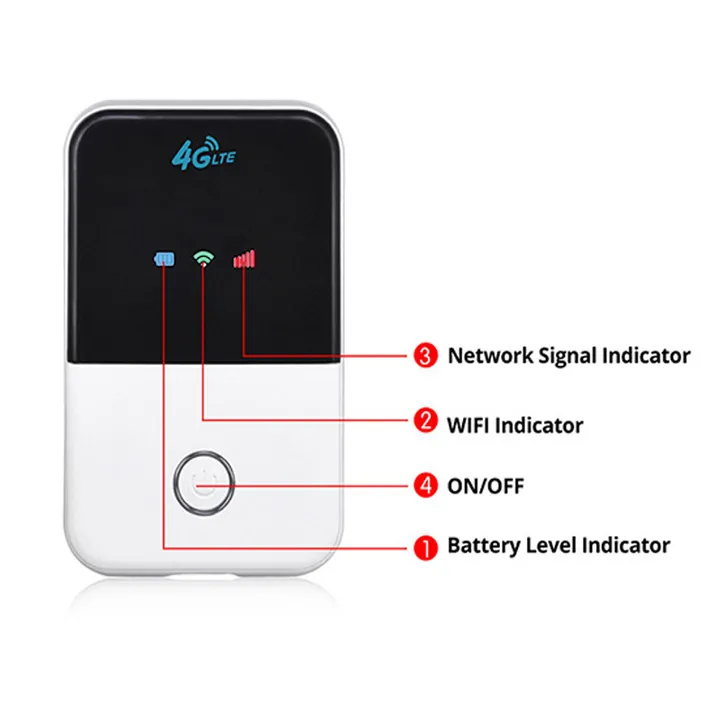 4G LTE

3 Network Signal Indicator

2 WIFI Indicator

4 ON/OFF

1 Battery Level Indicator