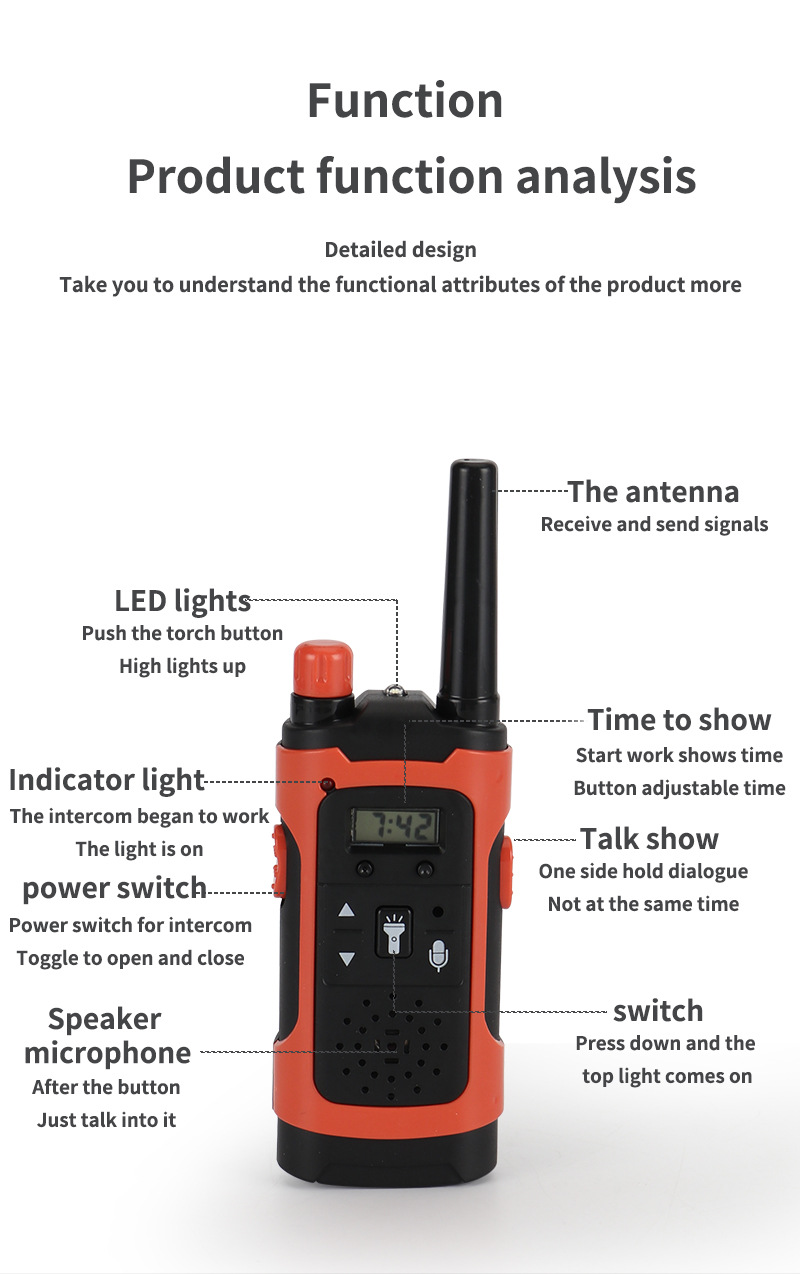 Function

Product function analysis

Detailed design

Take you to understand the functional attributes of the product more

The antenna

Receive and send signals

LED lights

Push the torch button

High lights up

Time to show

Start work shows time

Button adjustable time

Indicator light

The intercom began to work

The light is on

7:42

Talk show

One side hold dialogue

Not at the same time

power switch

Power switch for intercom

Toggle to open and close

Speaker microphone

After the button

Just talk into it

switch

Press down and the top light comes on