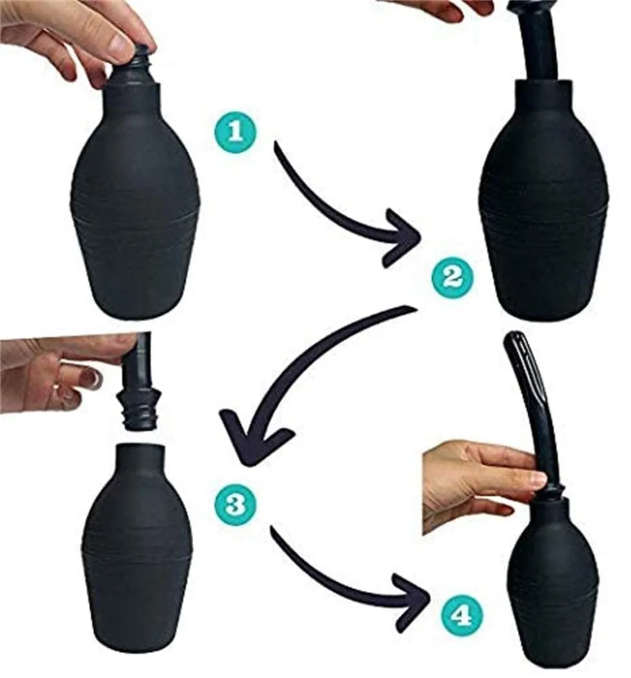 1
2
3
4