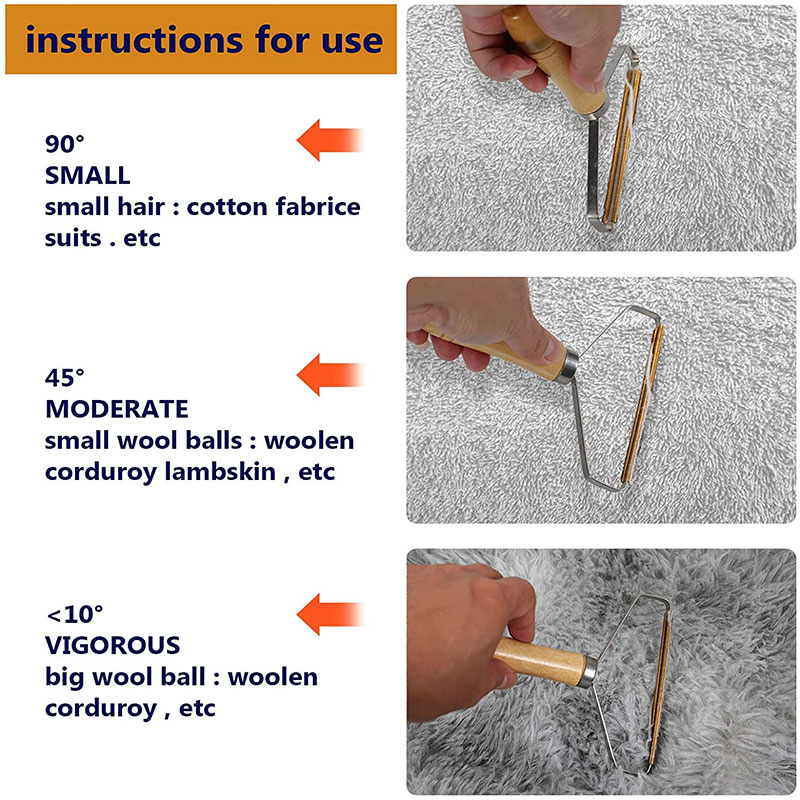 instructions for use

90°
SMALL
small hair : cotton fabrice suits . etc

45°
MODERATE
small wool balls : woolen corduroy lambskin , etc

<10°
VIGOROUS
big wool ball : woolen corduroy , etc