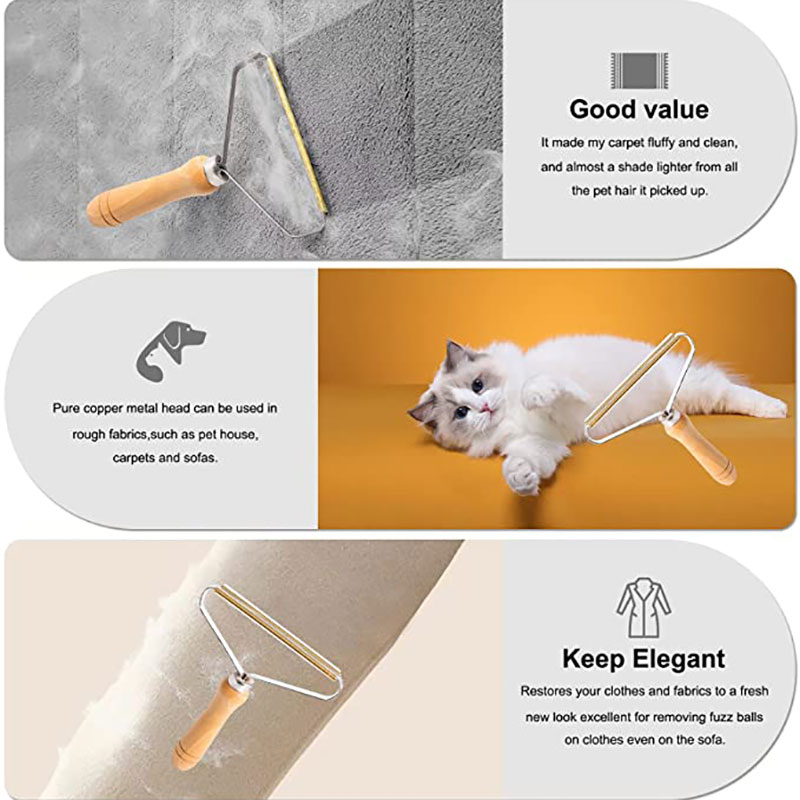 Good value

It made my carpet fluffy and clean, and almost a shade lighter from all the pet hair it picked up.

Pure copper metal head can be used in rough fabrics,such as pet house, carpets and sofas.

Keep Elegant

Restores your clothes and fabrics to a fresh new look excellent for removing fuzz balls on clothes even on the sofa.